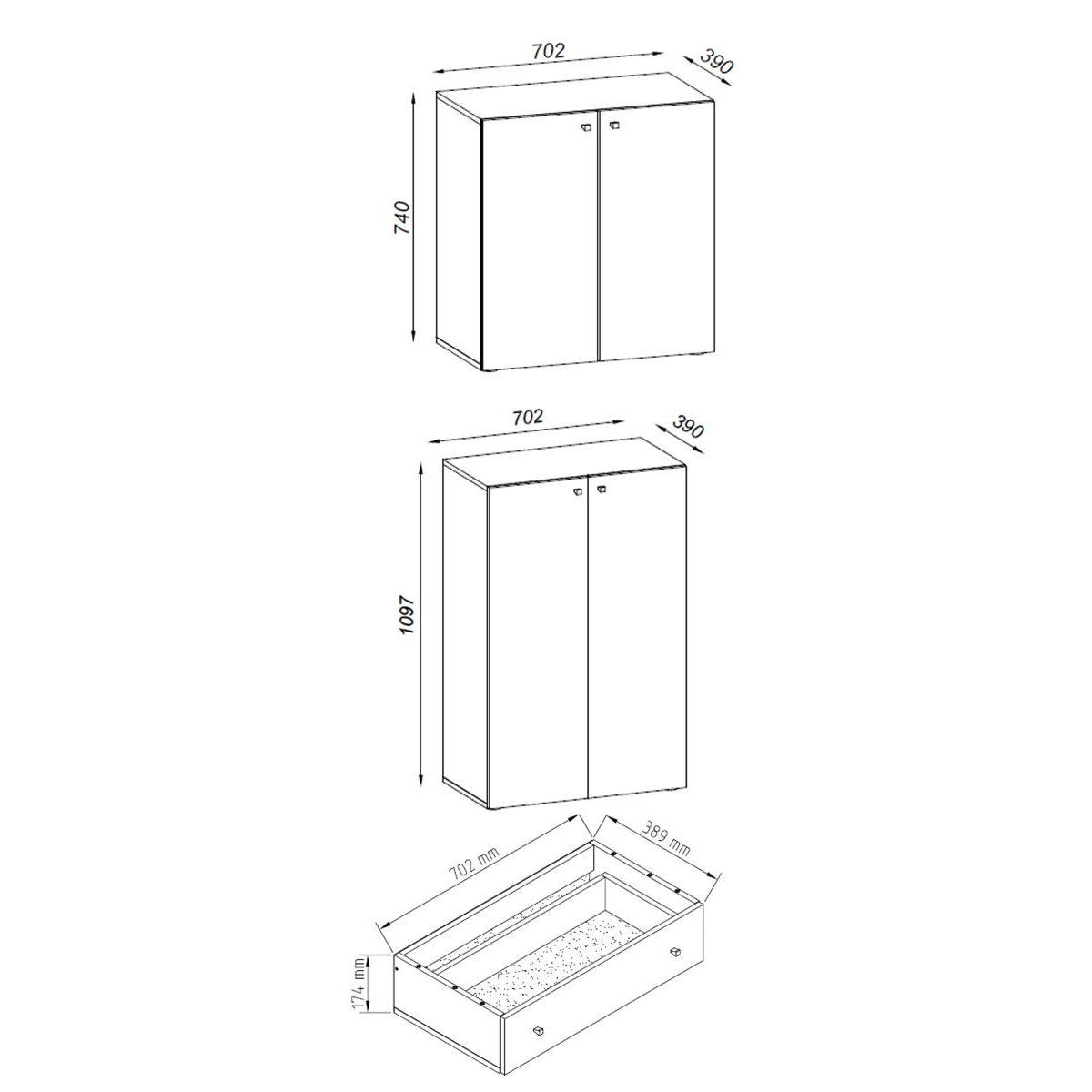 702
390
740
702
390
1097
702 mm
389 mm
174 mm