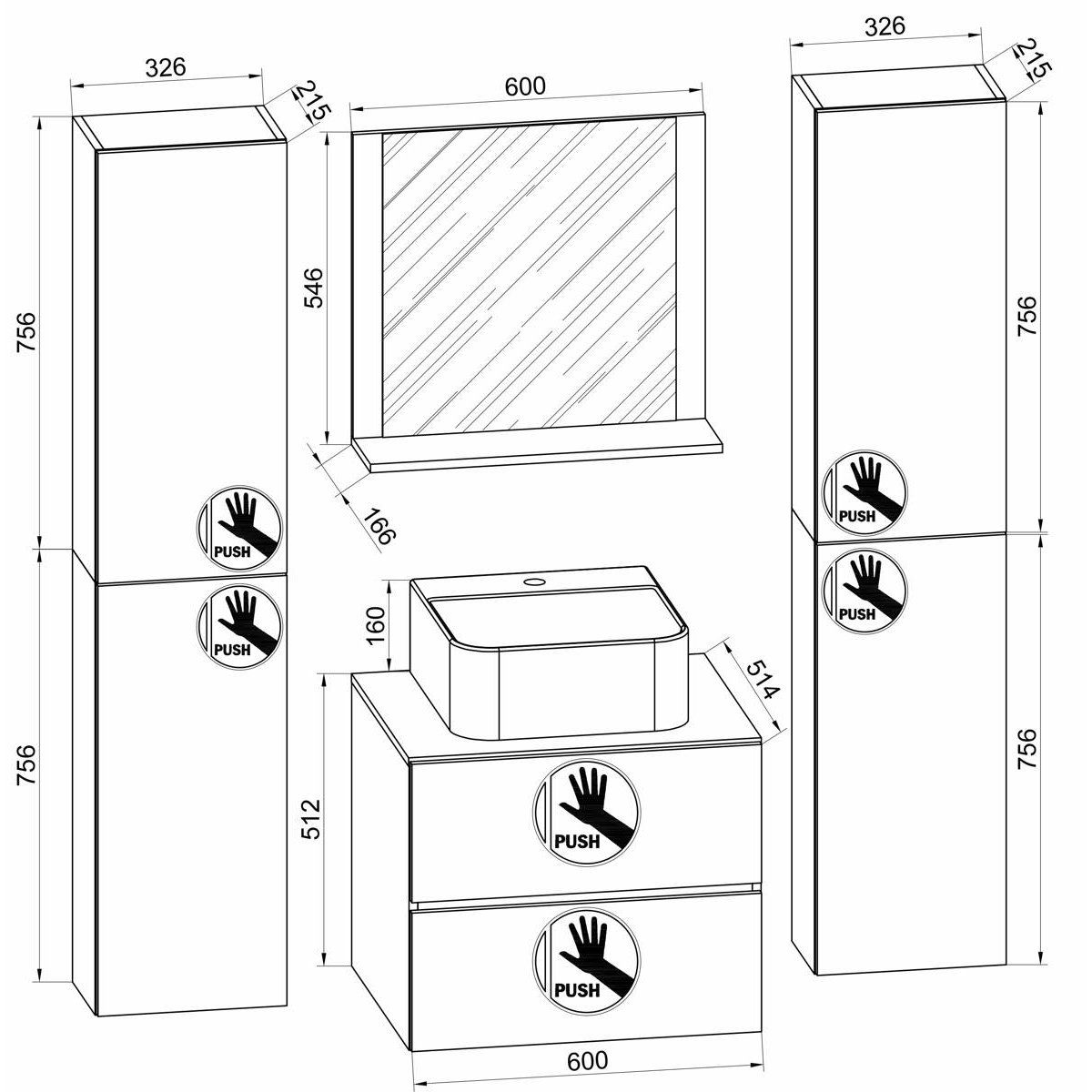 326
215
756
PUSH
PUSH
756
600
546
166
160
514
512
PUSH
PUSH
600
326
215
756
PUSH
PUSH
756