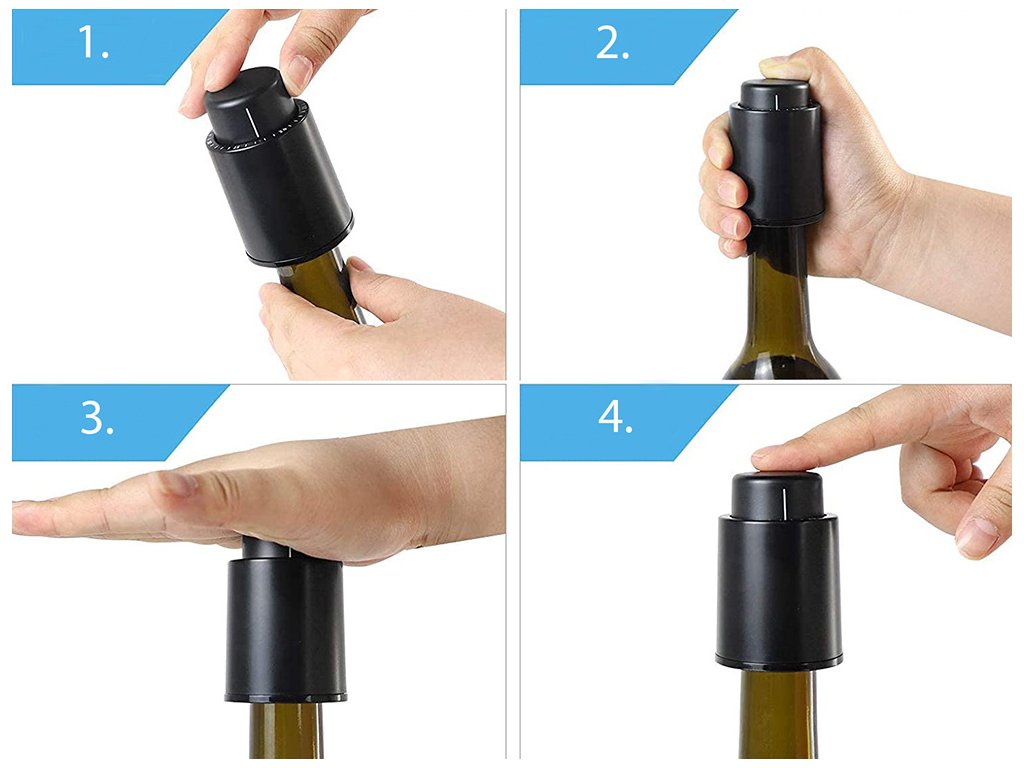 1.

2.

3.

4.