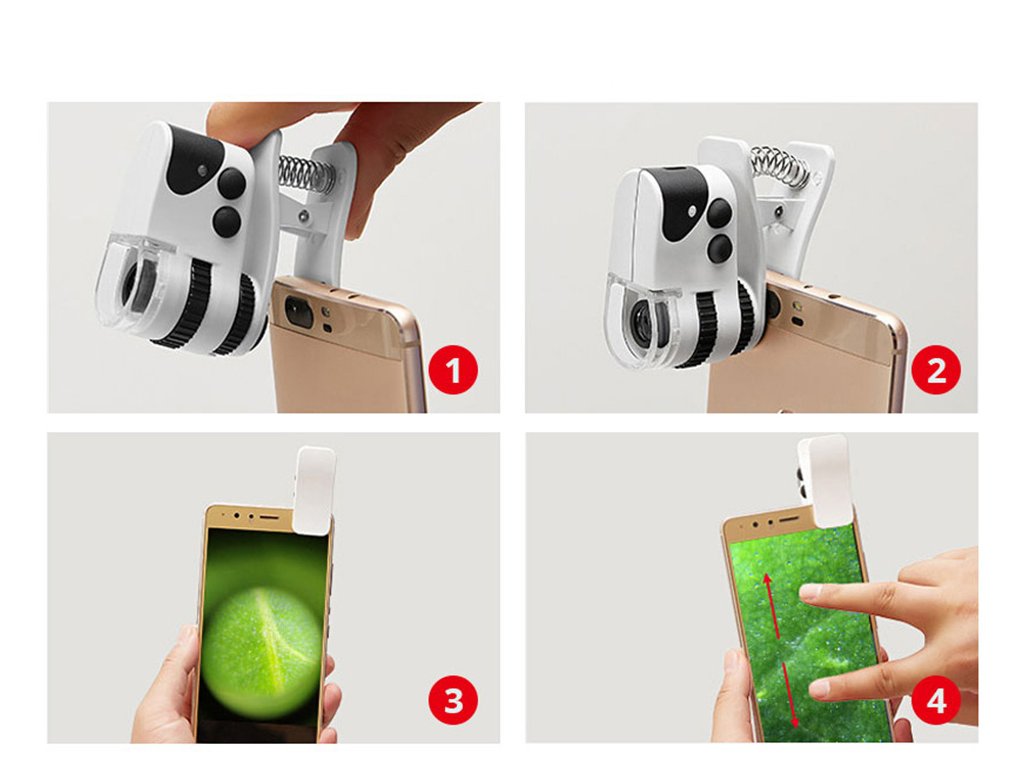 1
2
3
4