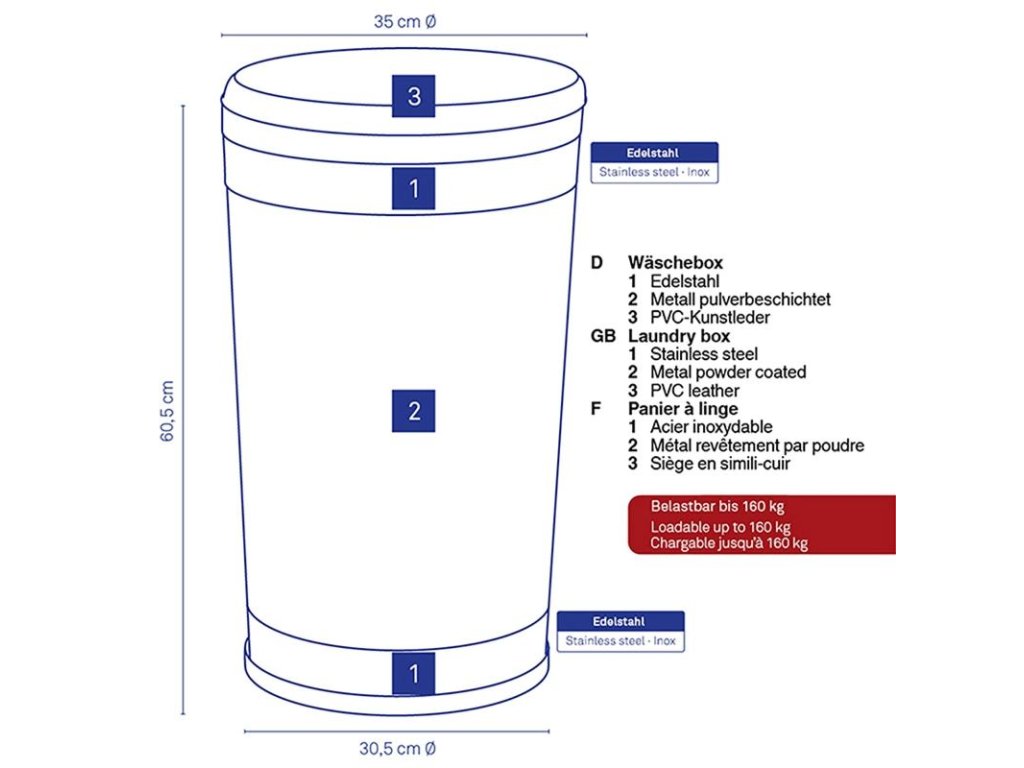 35 cm Ø

3

Edelstahl
Stainless steel · Inox

1

60,5 cm

2

D Wäschebox
1 Edelstahl
2 Metall pulverbeschichtet
3 PVC-Kunstleder
GB Laundry box
1 Stainless steel
2 Metal powder coated
3 PVC leather
F Panier à linge
1 Acier inoxydable
2 Métal revêtement par poudre
3 Siège en simili-cuir

Belastbar bis 160 kg
Loadable up to 160 kg
Chargable jusqu'à 160 kg

Edelstahl
Stainless steel · Inox

1

30,5 cm Ø