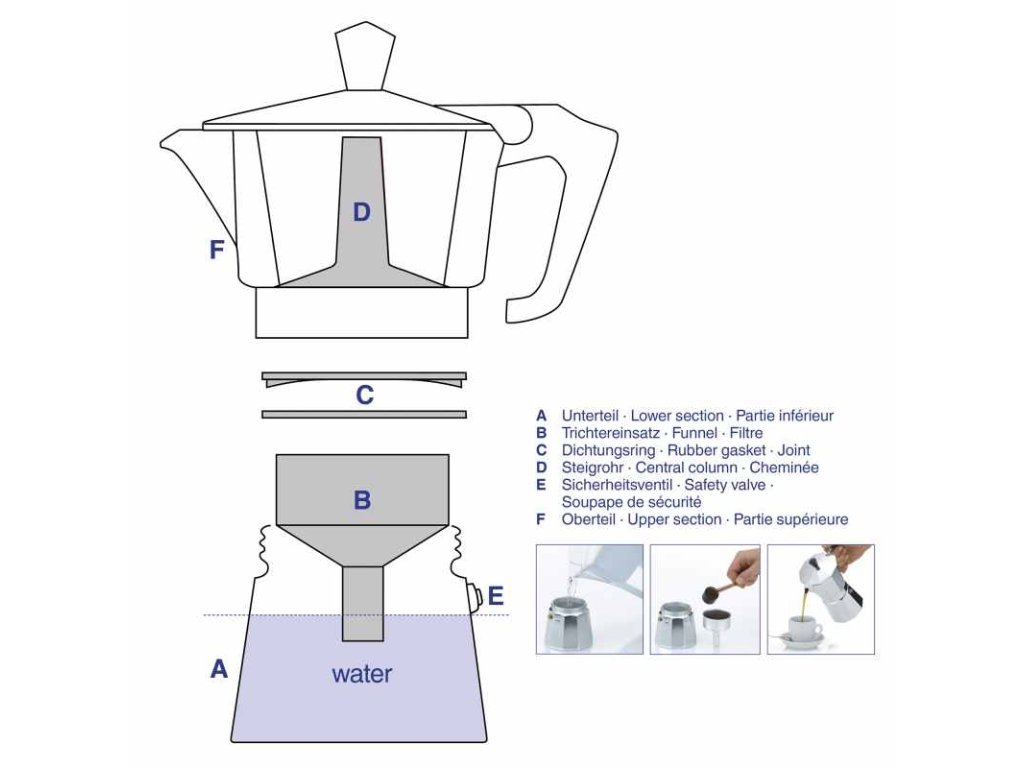 D

F

C

B

E

A

water

A Unterteil · Lower section · Partie inférieur
B Trichtereinsatz · Funnel · Filtre
C Dichtungsring · Rubber gasket · Joint
D Steigrohr · Central column · Cheminée
E Sicherheitsventil · Safety valve · Soupape de sécurité
F Oberteil · Upper section · Partie supérieure