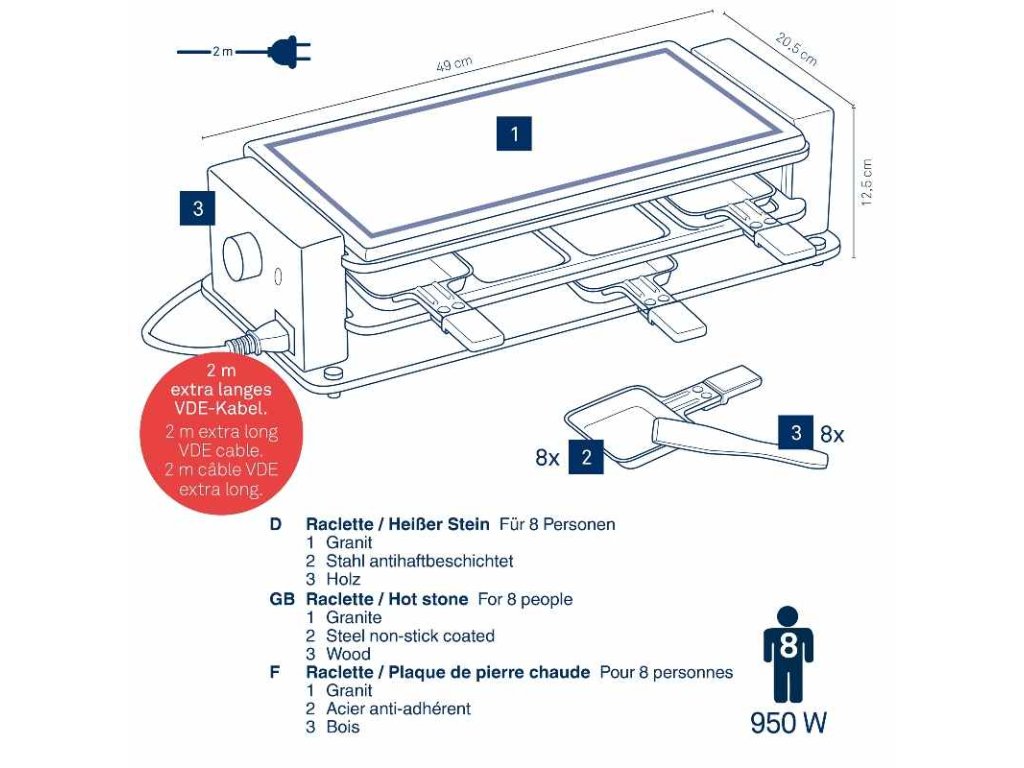 2 m

49 cm

20,5 cm

12,5 cm

1

3

2 m extra langes VDE-Kabel.
2 m extra long VDE cable.
2 m câble VDE extra long.

8x 2

3 8x

D Raclette / Heißer Stein Für 8 Personen
1 Granit
2 Stahl antihaftbeschichtet
3 Holz

GB Raclette / Hot stone For 8 people
1 Granite
2 Steel non-stick coated
3 Wood

F Raclette / Plaque de pierre chaude Pour 8 personnes
1 Granit
2 Acier anti-adhérent
3 Bois

8

950 W