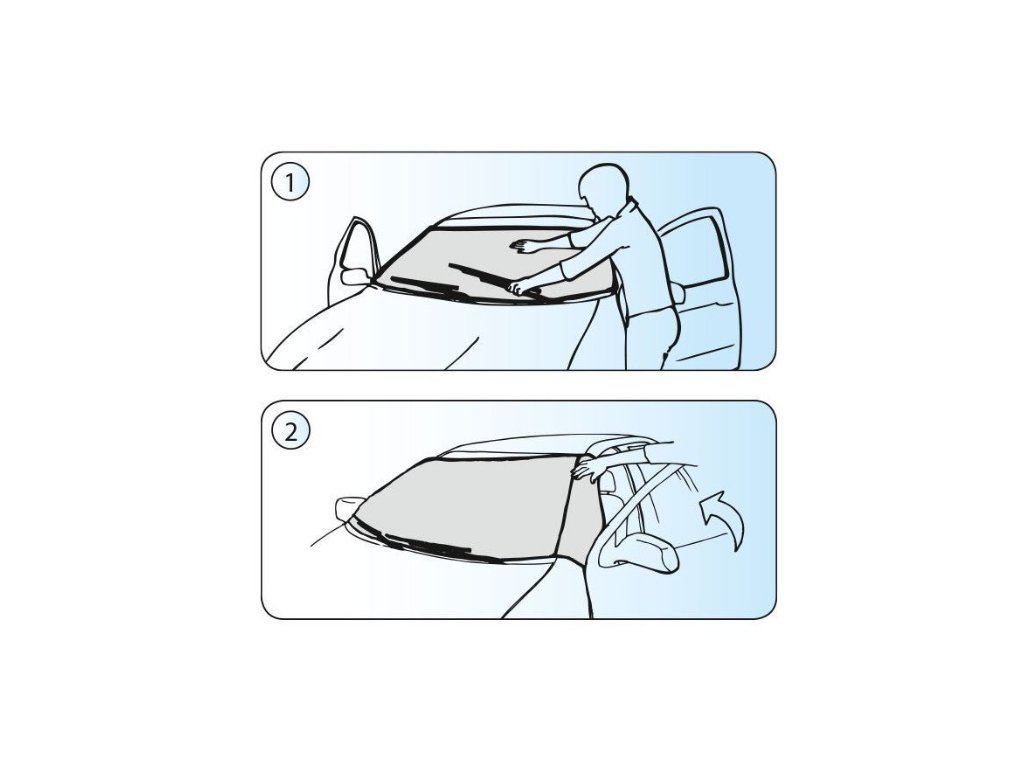 1

2