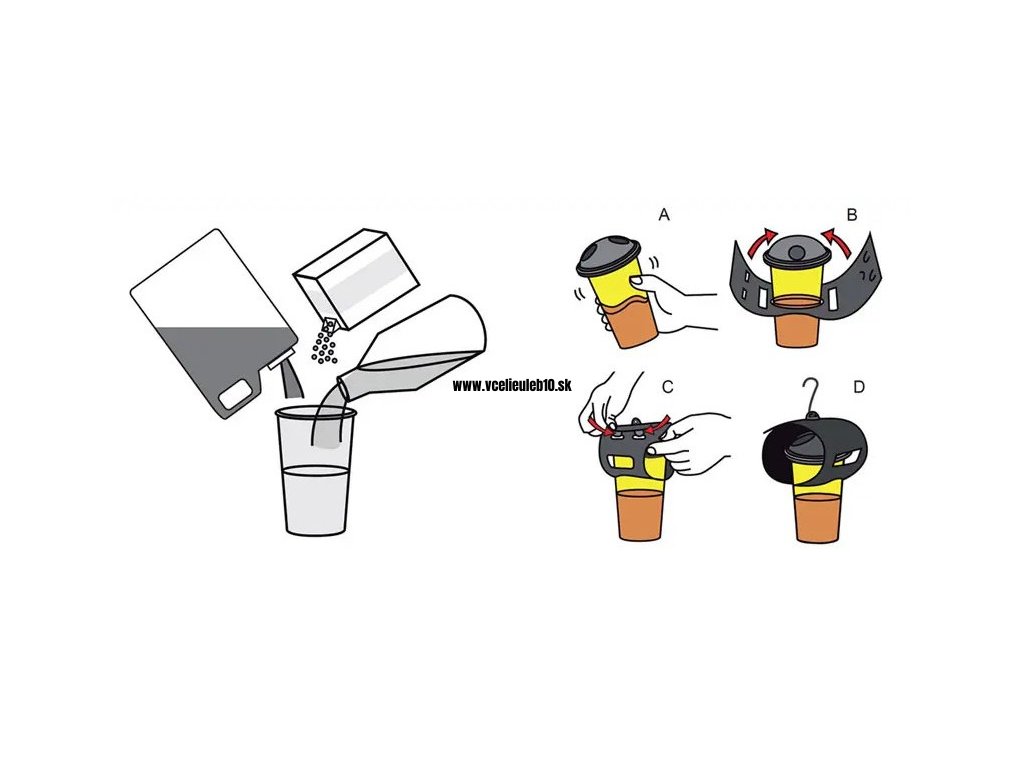 www.vcelieuleb10.sk

A

B

C

D