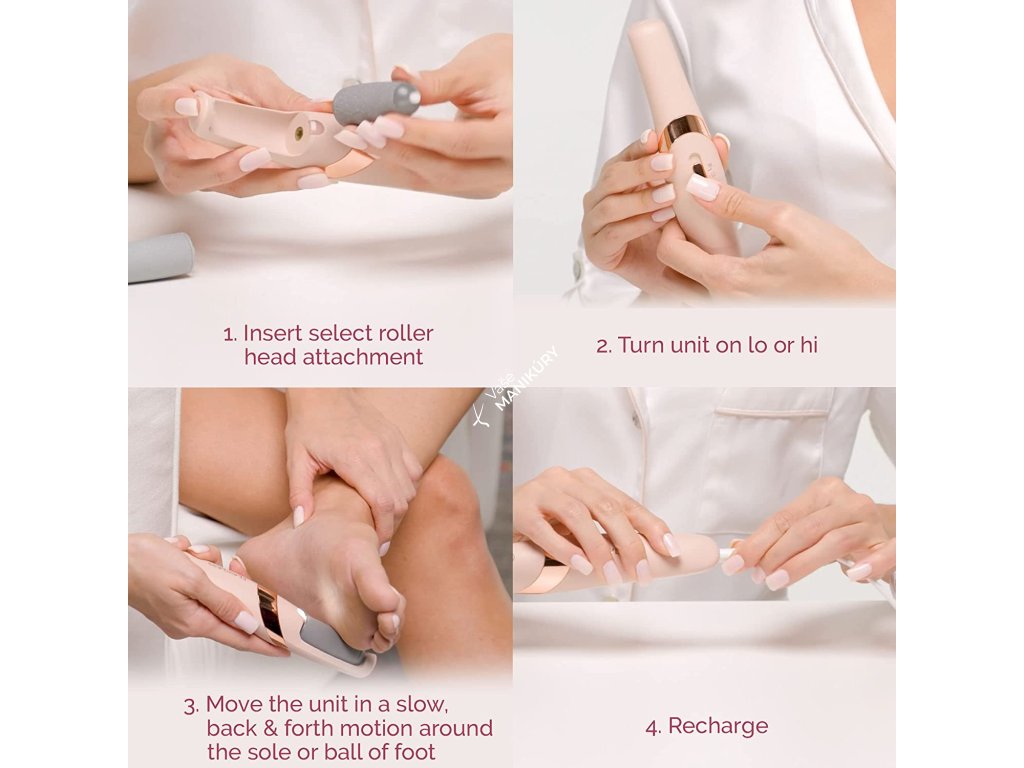 1. Insert select roller head attachment

2. Turn unit on lo or hi

Vaše MANIKÚRY

3. Move the unit in a slow, back & forth motion around the sole or ball of foot

4. Recharge