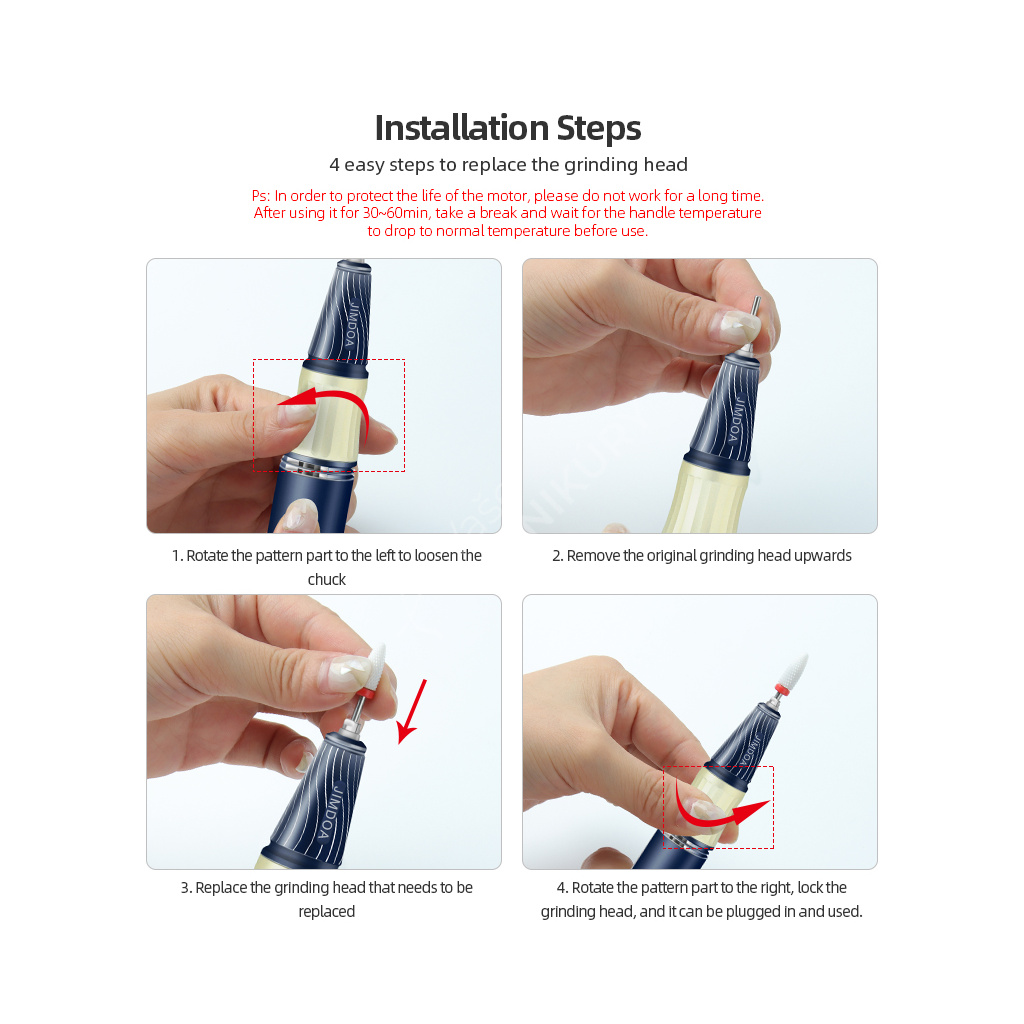 Installation Steps

4 easy steps to replace the grinding head

Ps: In order to protect the life of the motor, please do not work for a long time. After using it for 30~60min, take a break and wait for the handle temperature to drop to normal temperature before use.

JIMDOA

1. Rotate the pattern part to the left to loosen the chuck

JIMDOA

2. Remove the original grinding head upwards

JIMDOA

3. Replace the grinding head that needs to be replaced

JIMDOA

4. Rotate the pattern part to the right, lock the grinding head, and it can be plugged in and used.