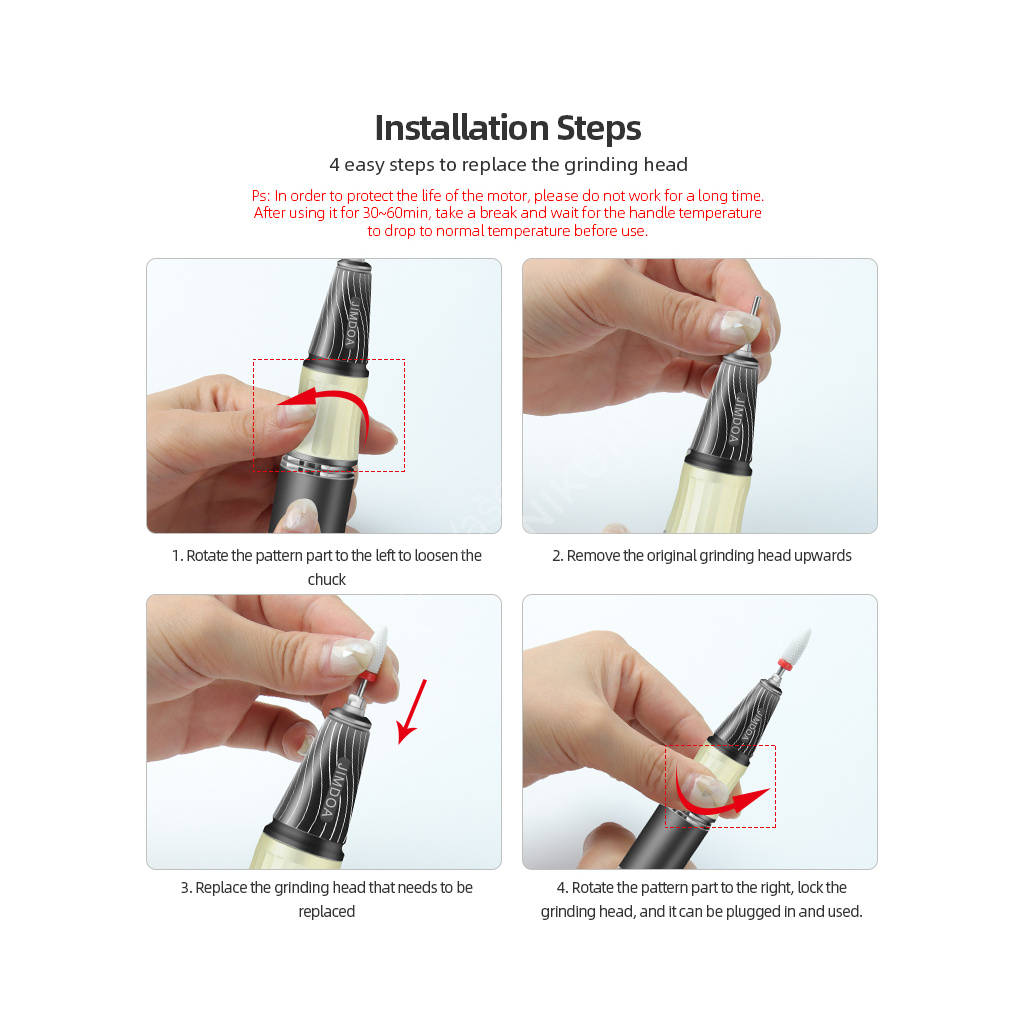 Installation Steps

4 easy steps to replace the grinding head

Ps: In order to protect the life of the motor, please do not work for a long time. After using it for 30~60min, take a break and wait for the handle temperature to drop to normal temperature before use.

JIMDOA

1. Rotate the pattern part to the left to loosen the chuck

JIMDOA

2. Remove the original grinding head upwards

JIMDOA

3. Replace the grinding head that needs to be replaced

JIMDOA

4. Rotate the pattern part to the right, lock the grinding head, and it can be plugged in and used.