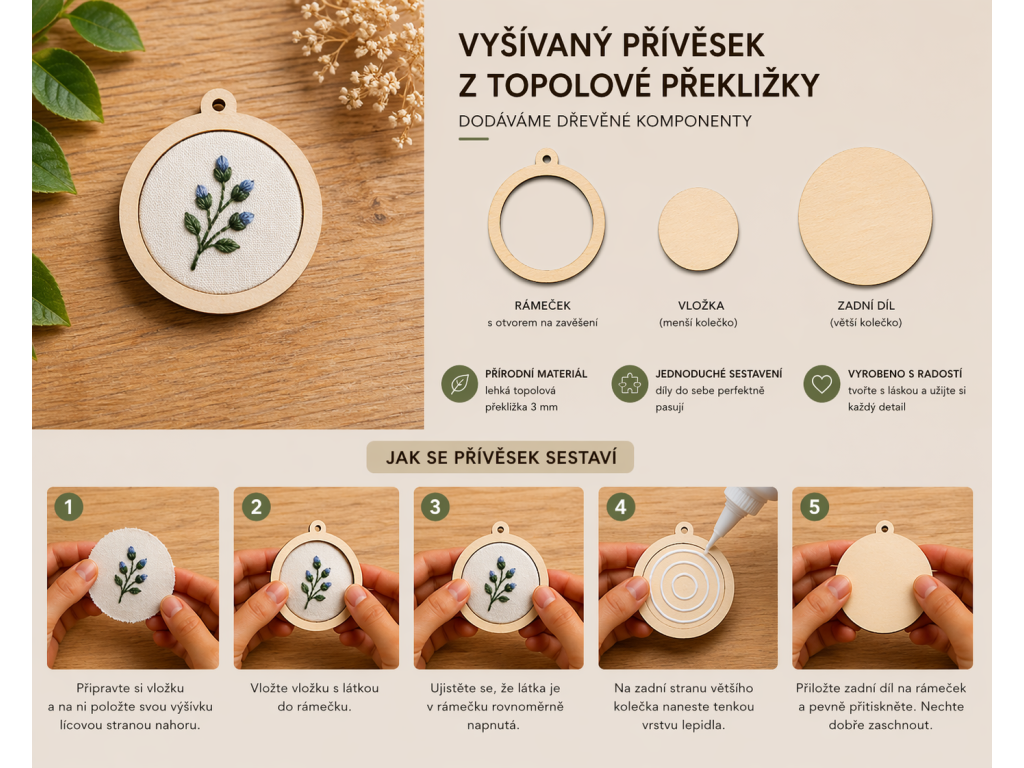 VYŠÍVANÝ PŘÍVĚSEK
Z TOPOLOVÉ PŘEKLIŽKY

DODÁVÁME DŘEVĚNÉ KOMPONENTY

RÁMEČEK
s otvorem na zavěšení

VLOŽKA
(menší kolečko)

ZADNÍ DÍL
(větší kolečko)

PŘÍRODNÍ MATERIÁL
lehká topolová překližka 3 mm

JEDNODUCHÉ SESTAVENÍ
díly do sebe perfektně pasují

VYROBENO S RADOSTÍ
tvořte s láskou a užijte si každý detail

JAK SE PŘÍVĚSEK SESTAVÍ

1
Připravte si vložku a na ni položte svou výšivku lícovou stranou nahoru.

2
Vložte vložku s látkou do rámečku.

3
Ujistěte se, že látka je v rámečku rovnoměrně napnutá.

4
Na zadní stranu většího kolečka naneste tenkou vrstvu lepidla.

5
Přiložte zadní díl na rámeček a pevně přitiskněte. Nechte dobře zaschnout.