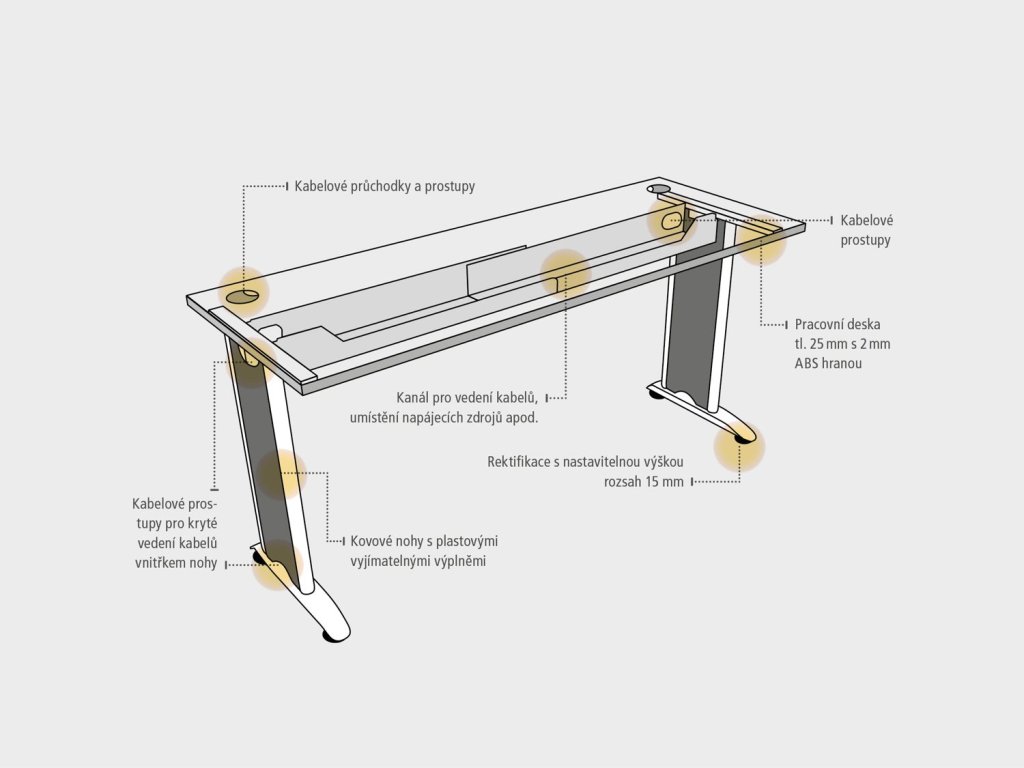 Kabelové průchodky a prostupy

Kabelové prostupy

Pracovní deska tl. 25 mm s 2 mm ABS hranou

Kanál pro vedení kabelů, umístění napájecích zdrojů apod.

Rektifikace s nastavitelnou výškou rozsah 15 mm

Kabelové prostupy pro kryté vedení kabelů vnitřkem nohy

Kovové nohy s plastovými vyjímatelnými výplněmi