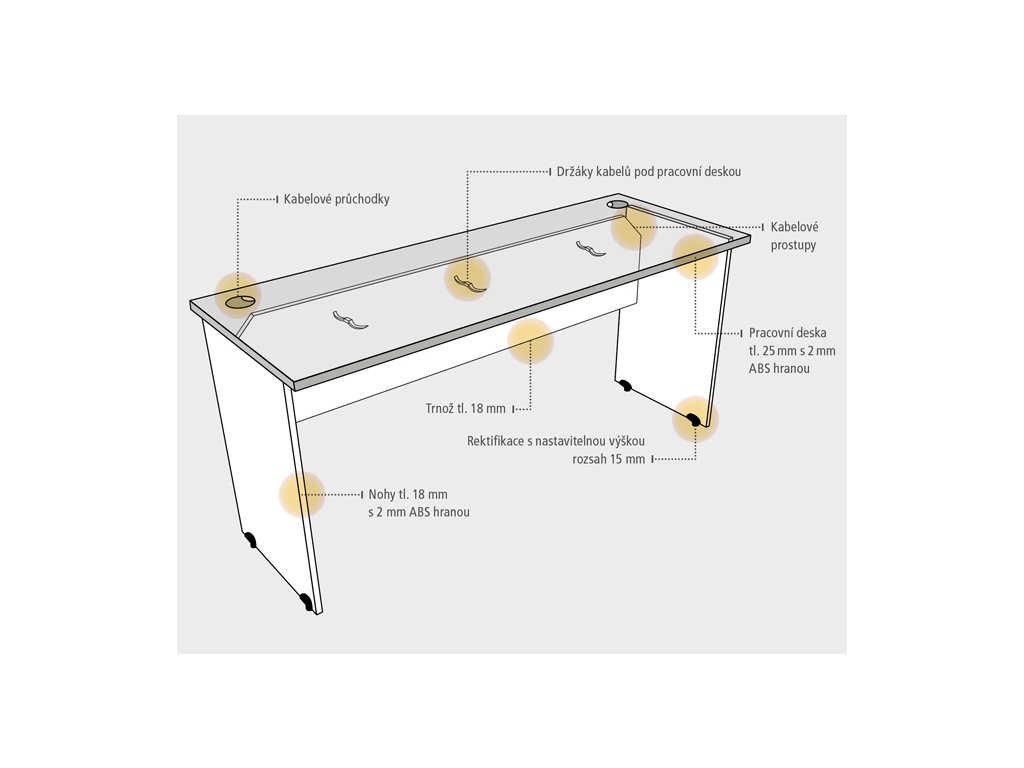 Držáky kabelů pod pracovní deskou

Kabelové průchodky

Kabelové prostupy

Pracovní deska tl. 25 mm s 2 mm ABS hranou

Trnož tl. 18 mm

Rektifikace s nastavitelnou výškou rozsah 15 mm

Nohy tl. 18 mm s 2 mm ABS hranou