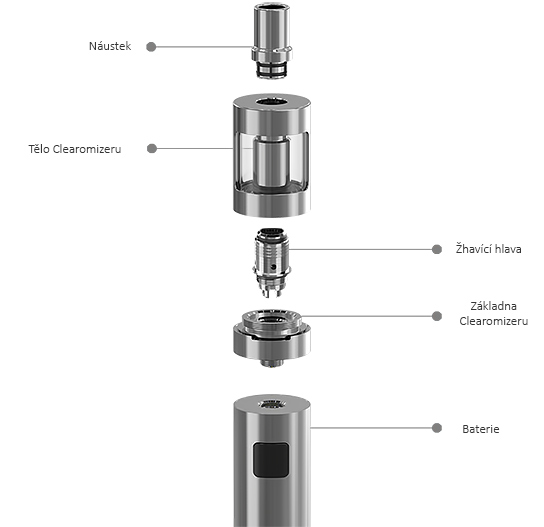 Náustek

Tělo Clearomizeru

Žhavící hlava

Základna Clearomizeru

Baterie