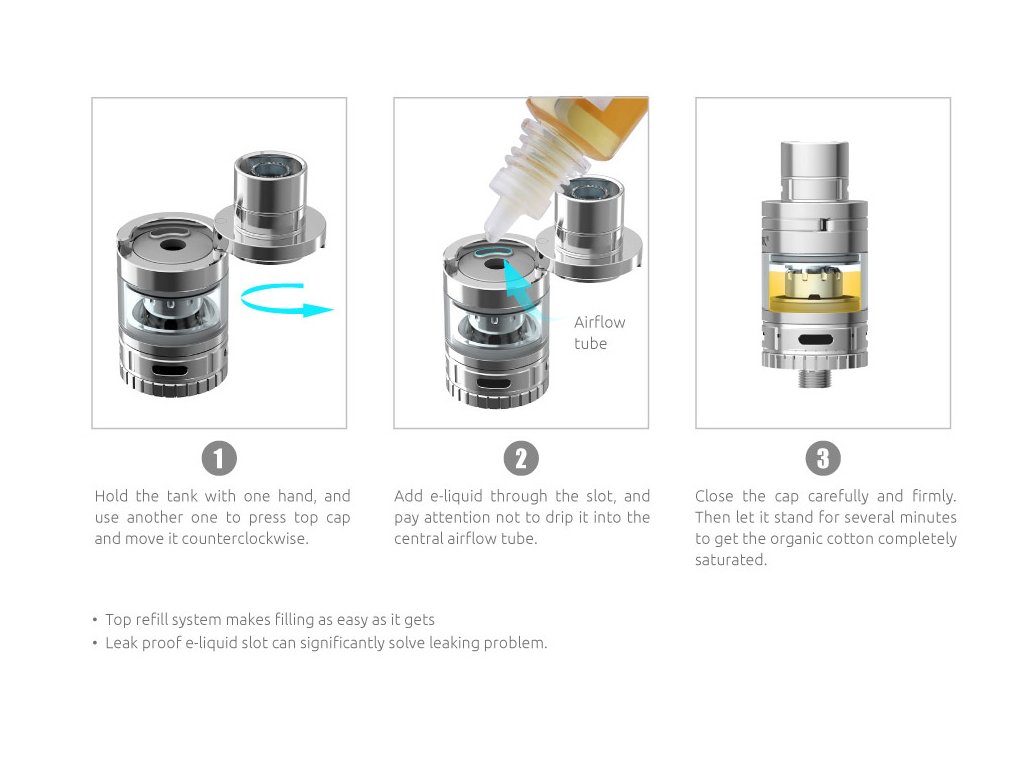 Airflow tube

1

Hold the tank with one hand, and use another one to press top cap and move it counterclockwise.

2

Add e-liquid through the slot, and pay attention not to drip it into the central airflow tube.

3

Close the cap carefully and firmly. Then let it stand for several minutes to get the organic cotton completely saturated.

• Top refill system makes filling as easy as it gets
• Leak proof e-liquid slot can significantly solve leaking problem.