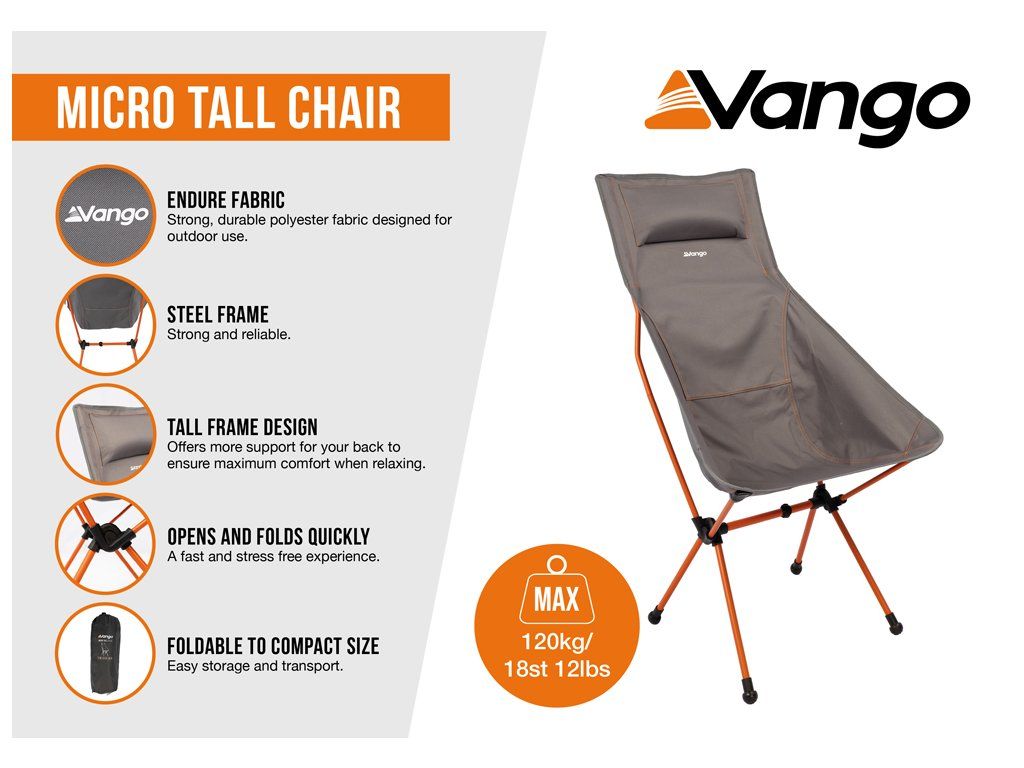 MICRO TALL CHAIR

Vango

ENDURE FABRIC
Strong, durable polyester fabric designed for outdoor use.

STEEL FRAME
Strong and reliable.

TALL FRAME DESIGN
Offers more support for your back to ensure maximum comfort when relaxing.

OPENS AND FOLDS QUICKLY
A fast and stress free experience.

FOLDABLE TO COMPACT SIZE
Easy storage and transport.

Vango

Vango

MAX
120kg/
18st 12lbs