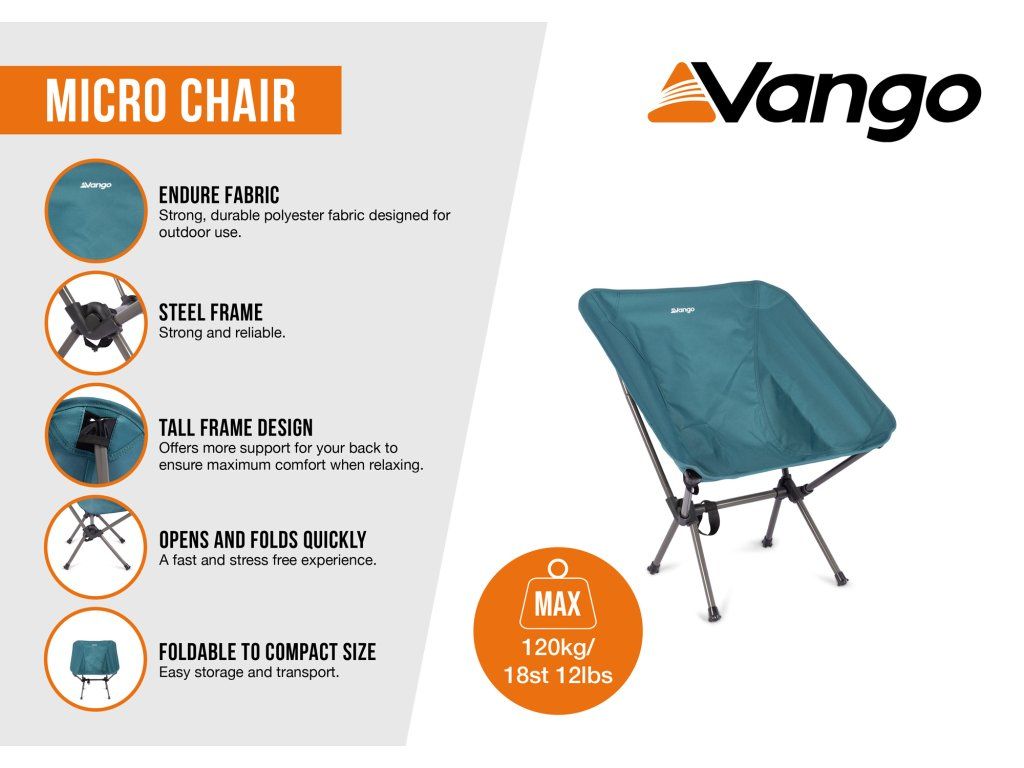 MICRO CHAIR

Vango

ENDURE FABRIC
Strong, durable polyester fabric designed for outdoor use.

STEEL FRAME
Strong and reliable.

TALL FRAME DESIGN
Offers more support for your back to ensure maximum comfort when relaxing.

OPENS AND FOLDS QUICKLY
A fast and stress free experience.

FOLDABLE TO COMPACT SIZE
Easy storage and transport.

Vango

Vango

MAX
120kg/
18st 12lbs