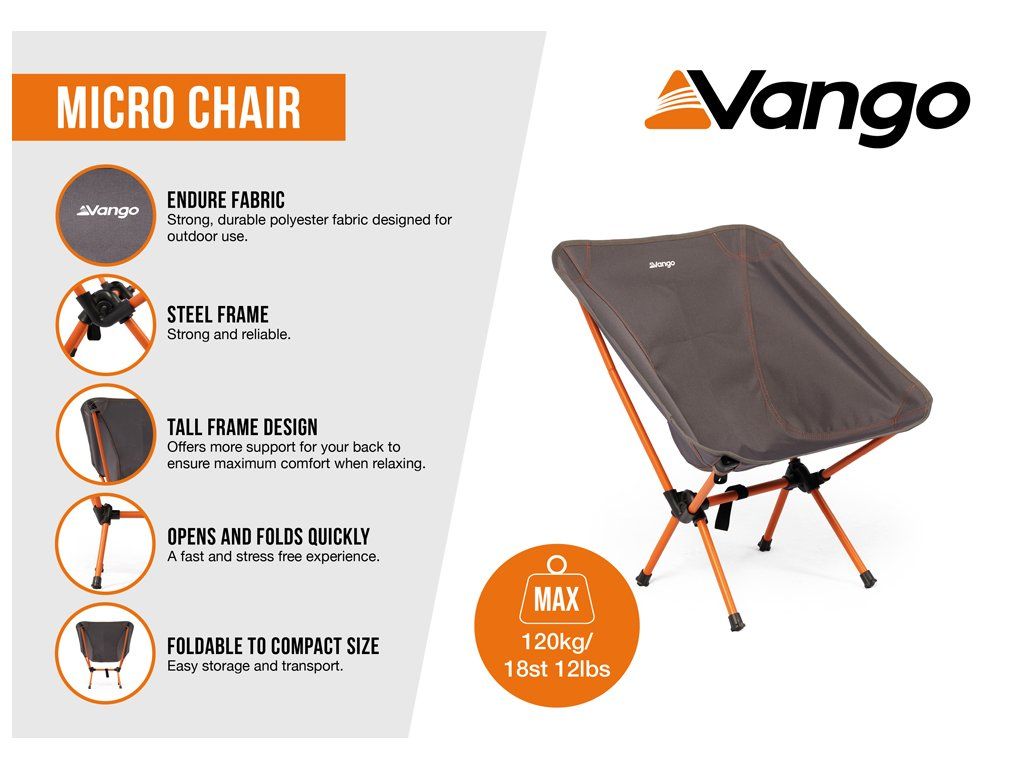 MICRO CHAIR

Vango

ENDURE FABRIC
Strong, durable polyester fabric designed for outdoor use.

STEEL FRAME
Strong and reliable.

TALL FRAME DESIGN
Offers more support for your back to ensure maximum comfort when relaxing.

OPENS AND FOLDS QUICKLY
A fast and stress free experience.

FOLDABLE TO COMPACT SIZE
Easy storage and transport.

Vango

Vango

MAX
120kg/
18st 12lbs