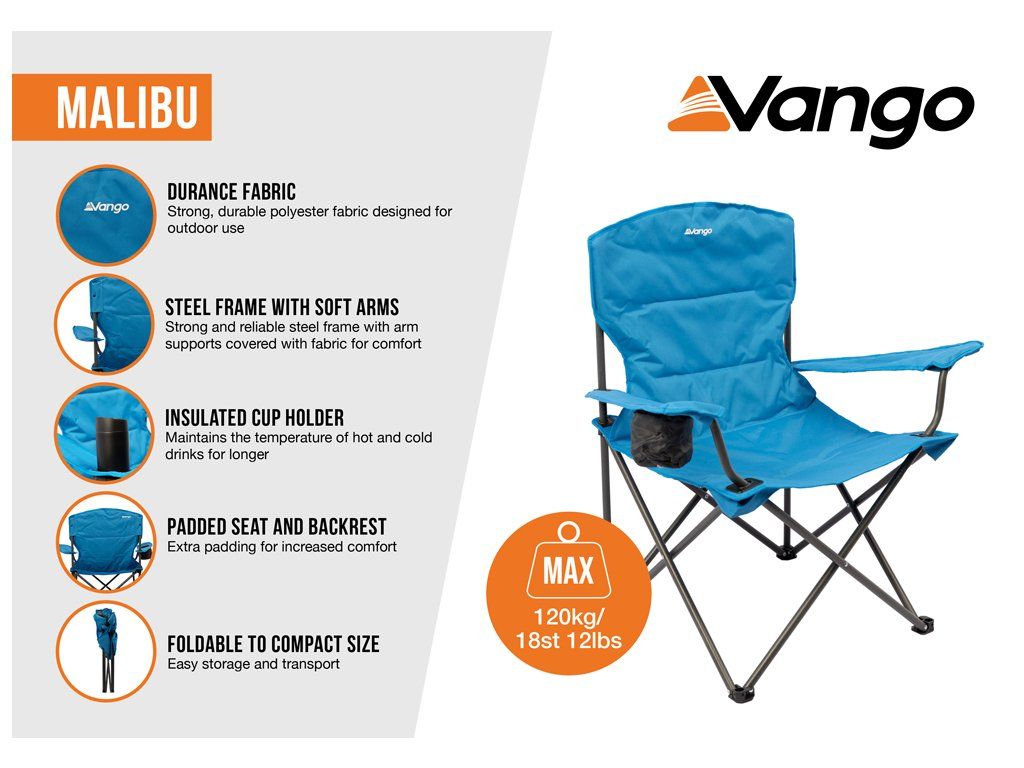 MALIBU

Vango

DURANCE FABRIC
Strong, durable polyester fabric designed for outdoor use

STEEL FRAME WITH SOFT ARMS
Strong and reliable steel frame with arm supports covered with fabric for comfort

INSULATED CUP HOLDER
Maintains the temperature of hot and cold drinks for longer

PADDED SEAT AND BACKREST
Extra padding for increased comfort

FOLDABLE TO COMPACT SIZE
Easy storage and transport

Vango

Vango

MAX
120kg/
18st 12lbs