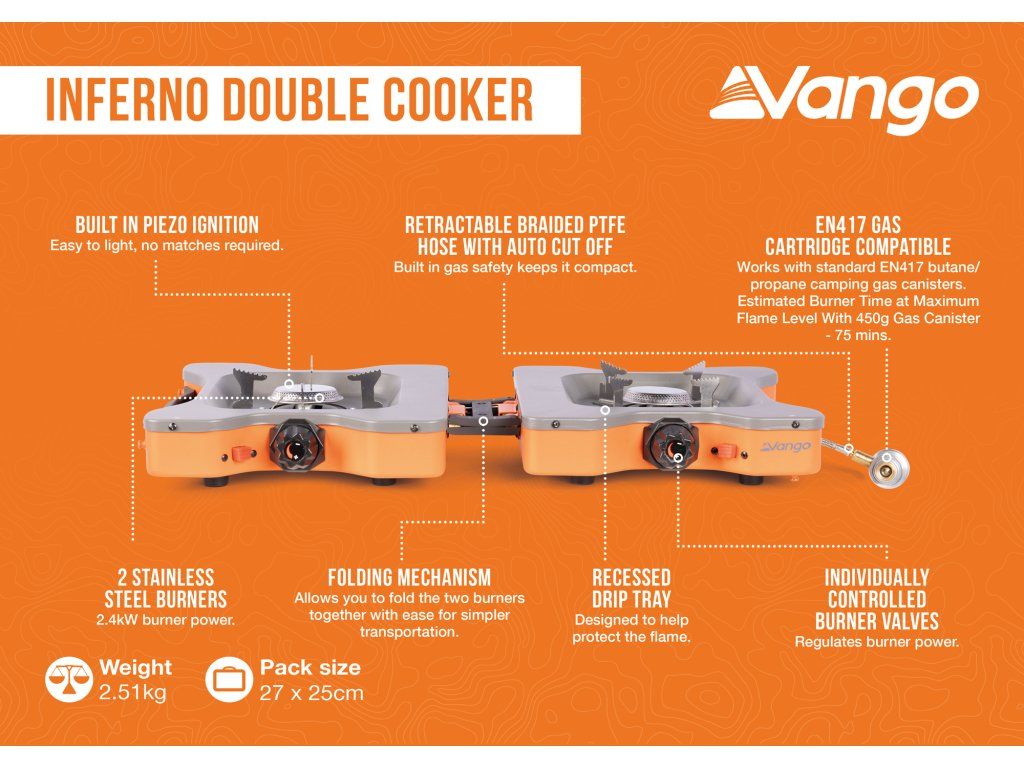 INFERNO DOUBLE COOKER

Vango

BUILT IN PIEZO IGNITION
Easy to light, no matches required.

RETRACTABLE BRAIDED PTFE HOSE WITH AUTO CUT OFF
Built in gas safety keeps it compact.

EN417 GAS CARTRIDGE COMPATIBLE
Works with standard EN417 butane/ propane camping gas canisters. Estimated Burner Time at Maximum Flame Level With 450g Gas Canister - 75 mins.

Vango

2 STAINLESS STEEL BURNERS
2.4kW burner power.

FOLDING MECHANISM
Allows you to fold the two burners together with ease for simpler transportation.

RECESSED DRIP TRAY
Designed to help protect the flame.

INDIVIDUALLY CONTROLLED BURNER VALVES
Regulates burner power.

Weight
2.51kg

Pack size
27 x 25cm