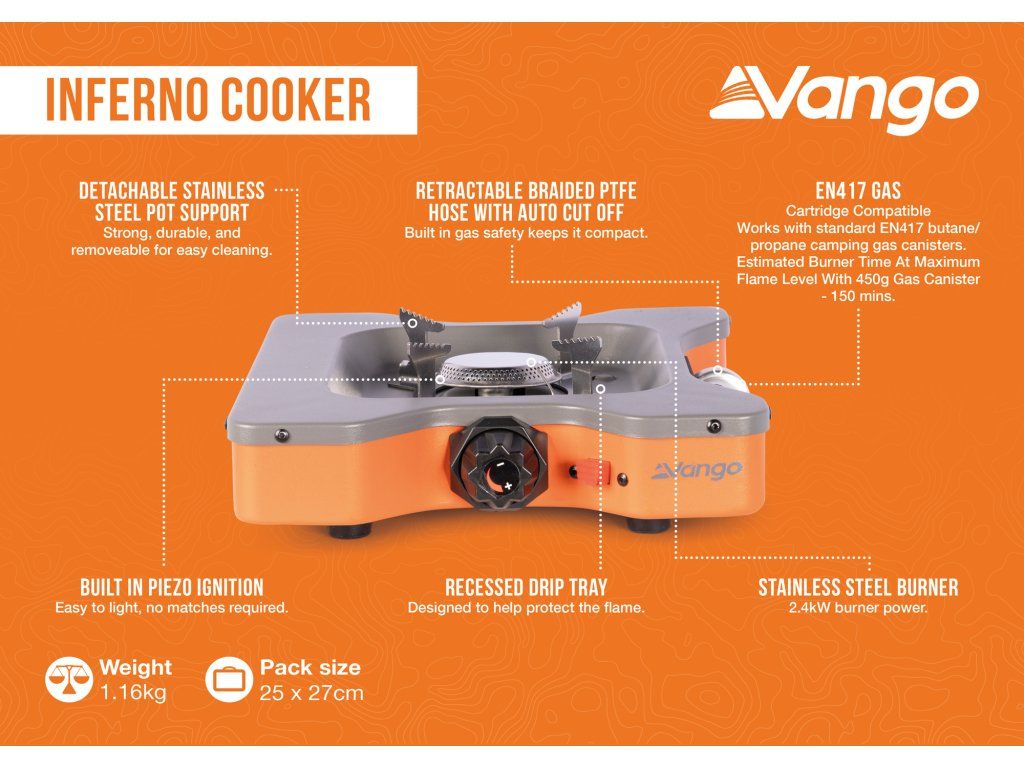 INFERNO COOKER

Vango

DETACHABLE STAINLESS STEEL POT SUPPORT
Strong, durable, and removeable for easy cleaning.

RETRACTABLE BRAIDED PTFE HOSE WITH AUTO CUT OFF
Built in gas safety keeps it compact.

EN417 GAS
Cartridge Compatible
Works with standard EN417 butane/ propane camping gas canisters. Estimated Burner Time At Maximum Flame Level With 450g Gas Canister - 150 mins.

Vango

BUILT IN PIEZO IGNITION
Easy to light, no matches required.

RECESSED DRIP TRAY
Designed to help protect the flame.

STAINLESS STEEL BURNER
2.4kW burner power.

Weight
1.16kg

Pack size
25 x 27cm