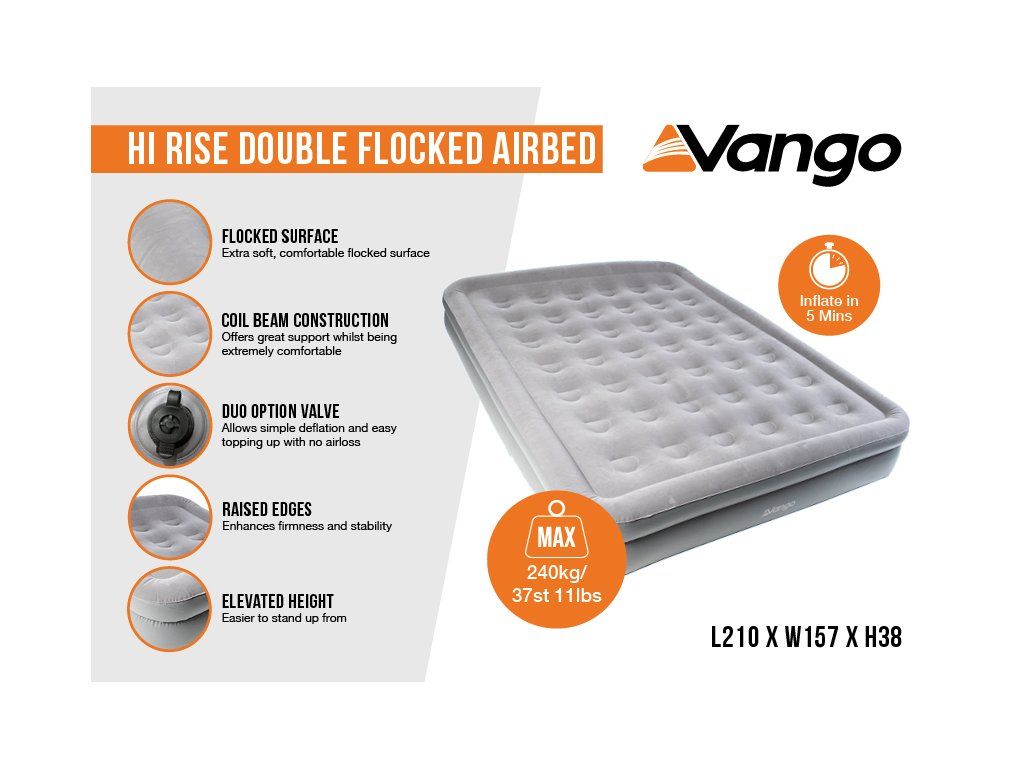 HI RISE DOUBLE FLOCKED AIRBED

Vango

FLOCKED SURFACE
Extra soft, comfortable flocked surface

COIL BEAM CONSTRUCTION
Offers great support whilst being extremely comfortable

DUO OPTION VALVE
Allows simple deflation and easy topping up with no airloss

RAISED EDGES
Enhances firmness and stability

ELEVATED HEIGHT
Easier to stand up from

Inflate in 5 Mins

Vango

MAX
240kg/ 37st 11lbs

L210 X W157 X H38