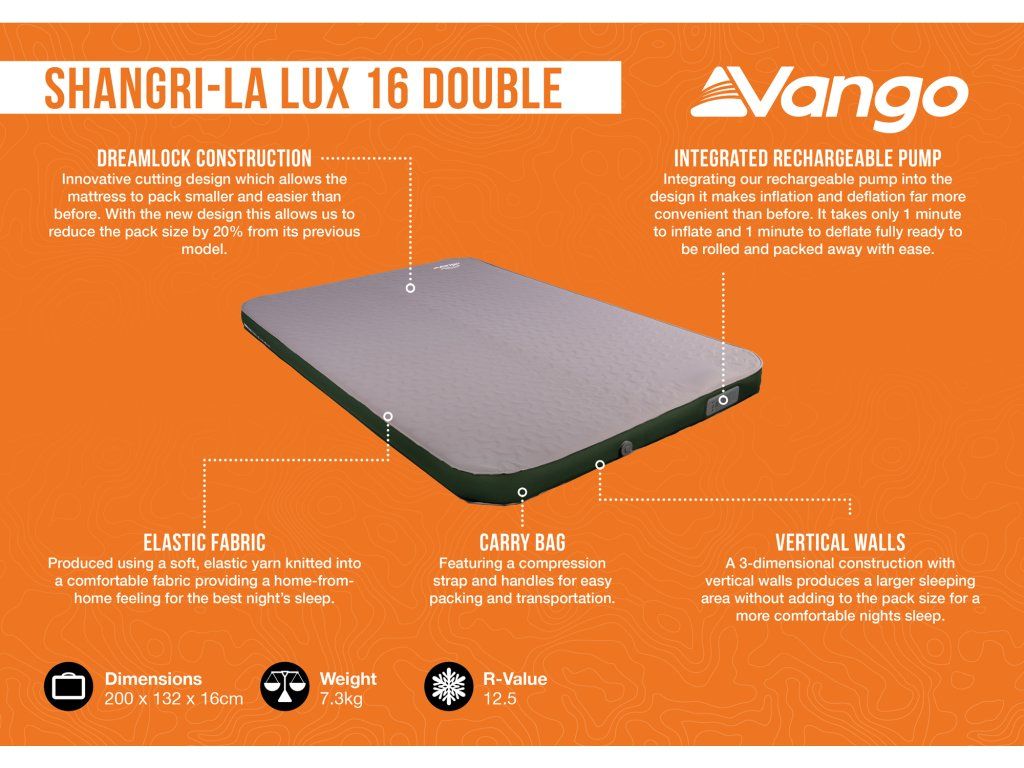 SHANGRI-LA LUX 16 DOUBLE

Vango

DREAMLOCK CONSTRUCTION
Innovative cutting design which allows the mattress to pack smaller and easier than before. With the new design this allows us to reduce the pack size by 20% from its previous model.

INTEGRATED RECHARGEABLE PUMP
Integrating our rechargeable pump into the design it makes inflation and deflation far more convenient than before. It takes only 1 minute to inflate and 1 minute to deflate fully ready to be rolled and packed away with ease.

ELASTIC FABRIC
Produced using a soft, elastic yarn knitted into a comfortable fabric providing a home-from-home feeling for the best night's sleep.

CARRY BAG
Featuring a compression strap and handles for easy packing and transportation.

VERTICAL WALLS
A 3-dimensional construction with vertical walls produces a larger sleeping area without adding to the pack size for a more comfortable nights sleep.

Dimensions
200 x 132 x 16cm

Weight
7.3kg

R-Value
12.5