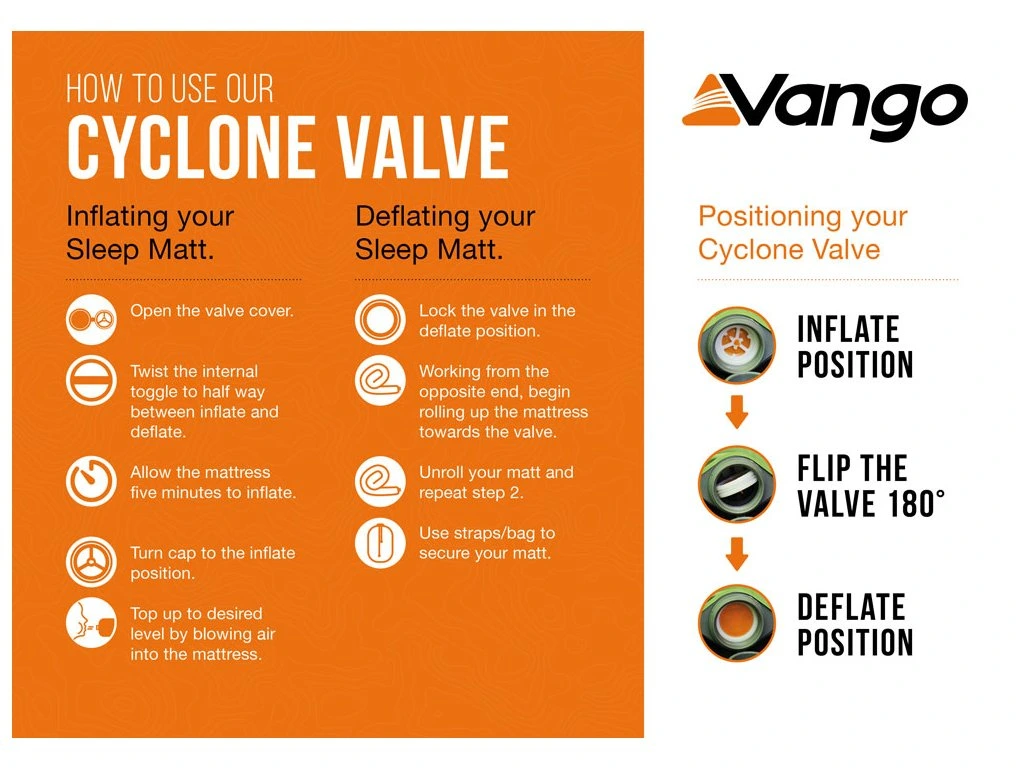 HOW TO USE OUR
CYCLONE VALVE

Inflating your Sleep Matt.

Open the valve cover.

Twist the internal toggle to half way between inflate and deflate.

Allow the mattress five minutes to inflate.

Turn cap to the inflate position.

Top up to desired level by blowing air into the mattress.

Deflating your Sleep Matt.

Lock the valve in the deflate position.

Working from the opposite end, begin rolling up the mattress towards the valve.

Unroll your matt and repeat step 2.

Use straps/bag to secure your matt.

Vango

Positioning your Cyclone Valve

INFLATE POSITION

FLIP THE VALVE 180°

DEFLATE POSITION