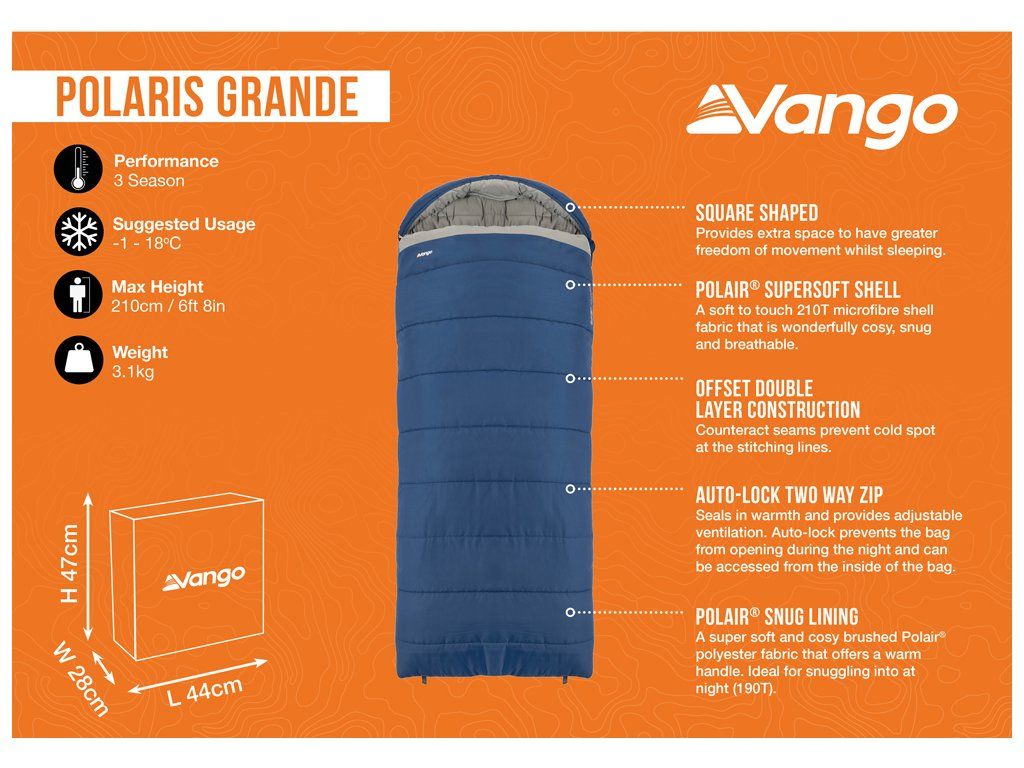 POLARIS GRANDE

Vango

Performance
3 Season

Suggested Usage
-1 - 18°C

Max Height
210cm / 6ft 8in

Weight
3.1kg

H 47cm

W 28cm

L 44cm

Vango

Vango

SQUARE SHAPED
Provides extra space to have greater freedom of movement whilst sleeping.

POLAIR® SUPERSOFT SHELL
A soft to touch 210T microfibre shell fabric that is wonderfully cosy, snug and breathable.

OFFSET DOUBLE LAYER CONSTRUCTION
Counteract seams prevent cold spot at the stitching lines.

AUTO-LOCK TWO WAY ZIP
Seals in warmth and provides adjustable ventilation. Auto-lock prevents the bag from opening during the night and can be accessed from the inside of the bag.

POLAIR® SNUG LINING
A super soft and cosy brushed Polair® polyester fabric that offers a warm handle. Ideal for snuggling into at night (190T).