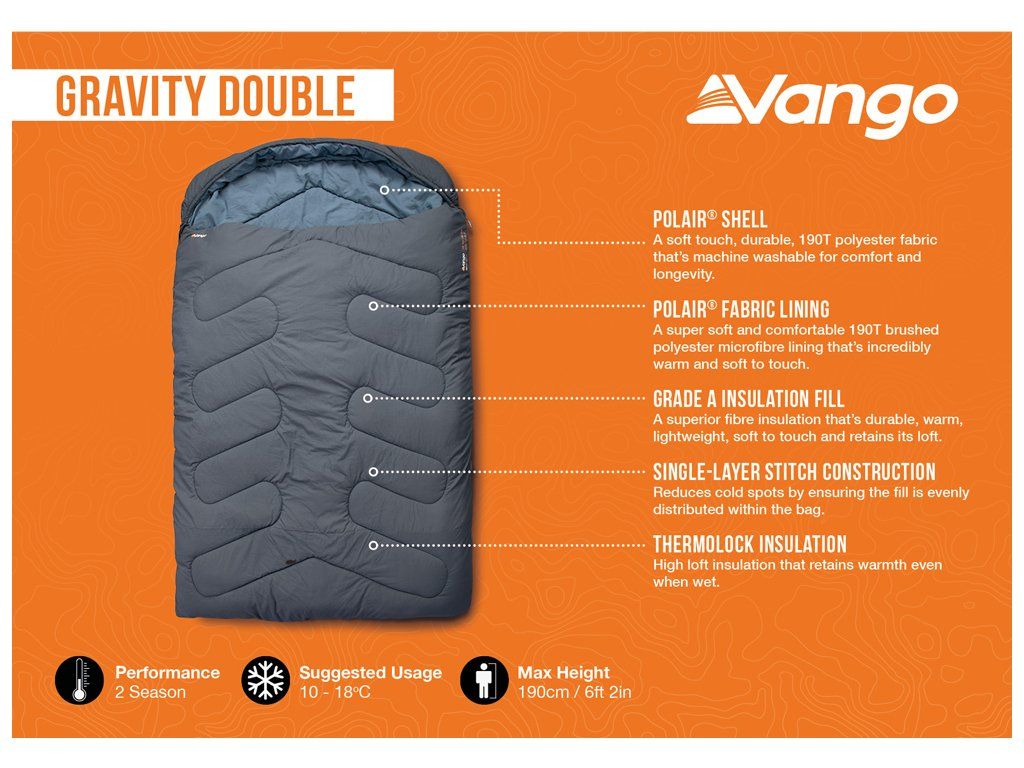 GRAVITY DOUBLE

Vango

POLAIR® SHELL
A soft touch, durable, 190T polyester fabric that's machine washable for comfort and longevity.

POLAIR® FABRIC LINING
A super soft and comfortable 190T brushed polyester microfibre lining that's incredibly warm and soft to touch.

GRADE A INSULATION FILL
A superior fibre insulation that's durable, warm, lightweight, soft to touch and retains its loft.

SINGLE-LAYER STITCH CONSTRUCTION
Reduces cold spots by ensuring the fill is evenly distributed within the bag.

THERMOLOCK INSULATION
High loft insulation that retains warmth even when wet.

Performance
2 Season

Suggested Usage
10 - 18°C

Max Height
190cm / 6ft 2in