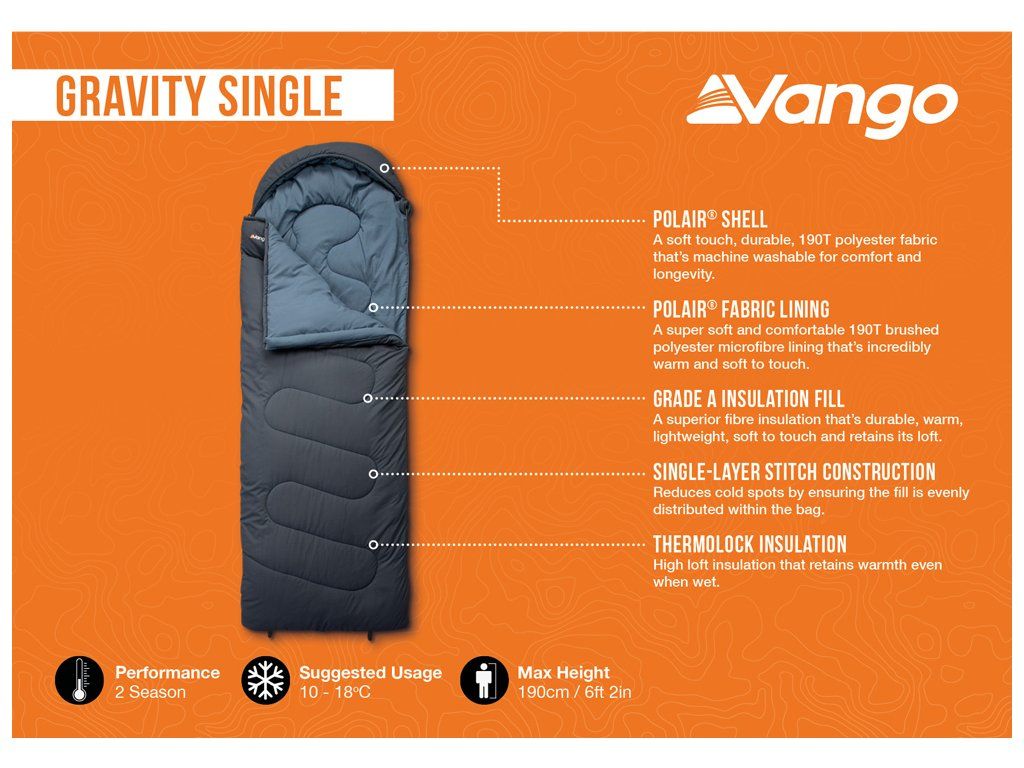 GRAVITY SINGLE

Vango

POLAIR® SHELL
A soft touch, durable, 190T polyester fabric that's machine washable for comfort and longevity.

POLAIR® FABRIC LINING
A super soft and comfortable 190T brushed polyester microfibre lining that's incredibly warm and soft to touch.

GRADE A INSULATION FILL
A superior fibre insulation that's durable, warm, lightweight, soft to touch and retains its loft.

SINGLE-LAYER STITCH CONSTRUCTION
Reduces cold spots by ensuring the fill is evenly distributed within the bag.

THERMOLOCK INSULATION
High loft insulation that retains warmth even when wet.

Performance
2 Season

Suggested Usage
10 - 18°C

Max Height
190cm / 6ft 2in