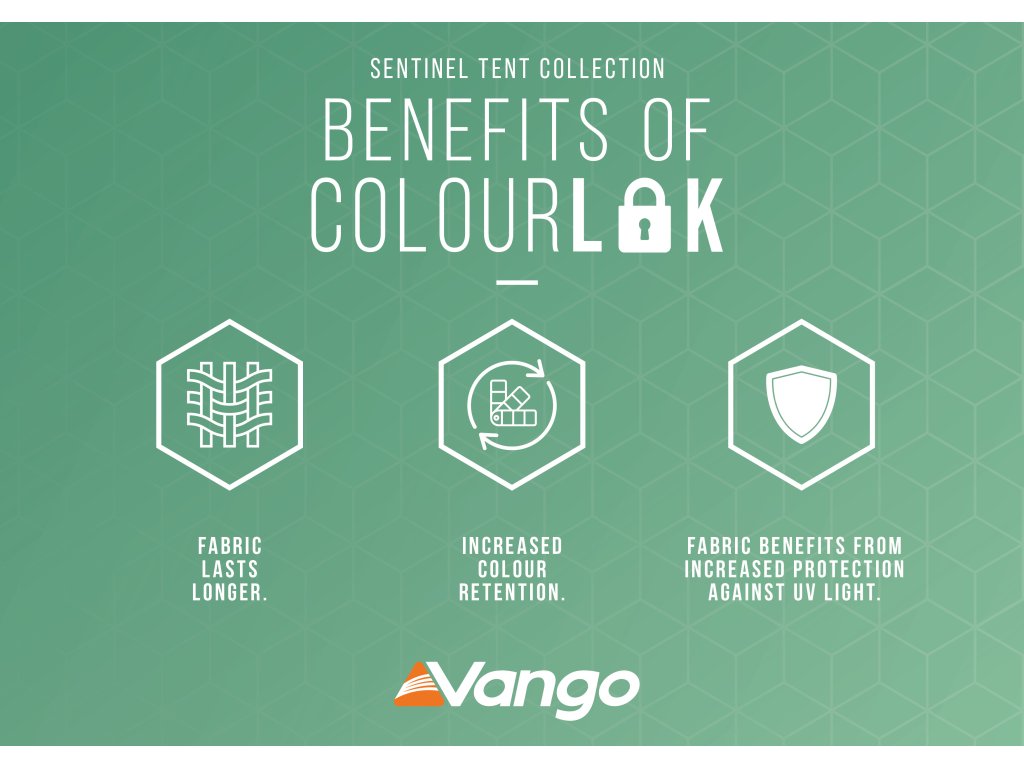 SENTINEL TENT COLLECTION

BENEFITS OF COLOURLOK

FABRIC LASTS LONGER.

INCREASED COLOUR RETENTION.

FABRIC BENEFITS FROM INCREASED PROTECTION AGAINST UV LIGHT.

Vango