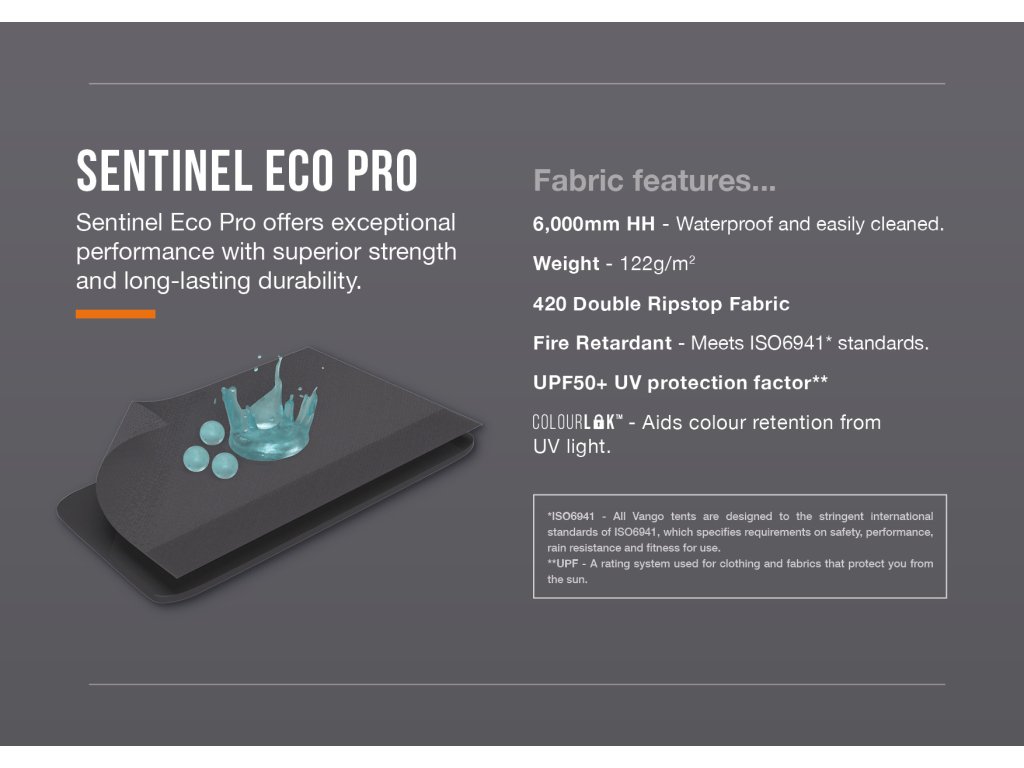 SENTINEL ECO PRO

Sentinel Eco Pro offers exceptional performance with superior strength and long-lasting durability.

Fabric features...

6,000mm HH - Waterproof and easily cleaned.

Weight - 122g/m$^2$

420 Double Ripstop Fabric

Fire Retardant - Meets ISO6941* standards.

UPF50+ UV protection factor**

COLOURLOK™ - Aids colour retention from UV light.

*ISO6941 - All Vango tents are designed to the stringent international standards of ISO6941, which specifies requirements on safety, performance, rain resistance and fitness for use.
**UPF - A rating system used for clothing and fabrics that protect you from the sun.