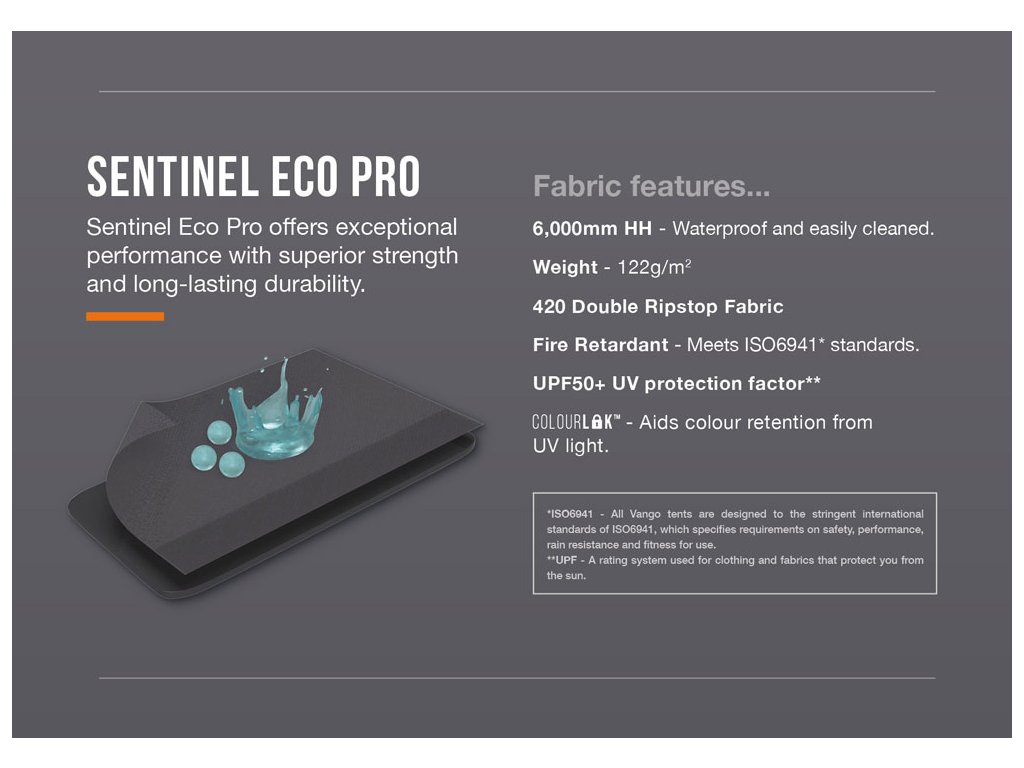 SENTINEL ECO PRO

Sentinel Eco Pro offers exceptional performance with superior strength and long-lasting durability.

Fabric features...

6,000mm HH - Waterproof and easily cleaned.

Weight - 122g/m$^2$

420 Double Ripstop Fabric

Fire Retardant - Meets ISO6941* standards.

UPF50+ UV protection factor**

COLOURLOK™ - Aids colour retention from UV light.

*ISO6941 - All Vango tents are designed to the stringent international standards of ISO6941, which specifies requirements on safety, performance, rain resistance and fitness for use.
**UPF - A rating system used for clothing and fabrics that protect you from the sun.