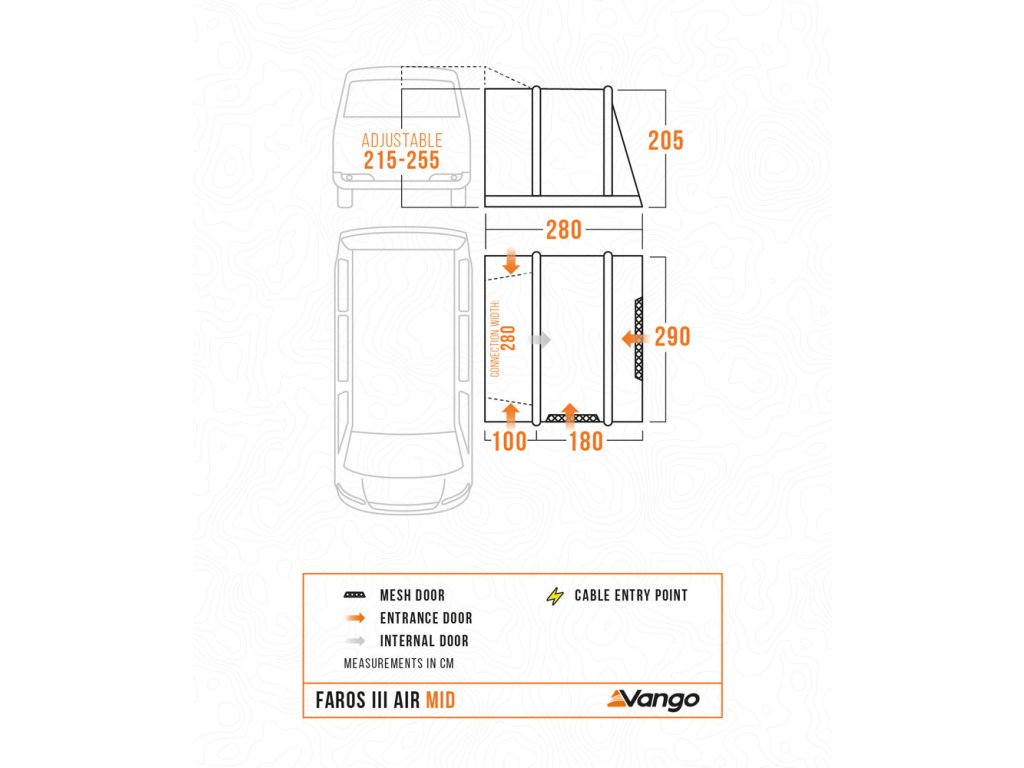 ADJUSTABLE
215-255

205

280

CONNECTION WIDTH:
280

290

100 180

MESH DOOR
ENTRANCE DOOR
INTERNAL DOOR
CABLE ENTRY POINT
MEASUREMENTS IN CM

FAROS III AIR MID

Vango