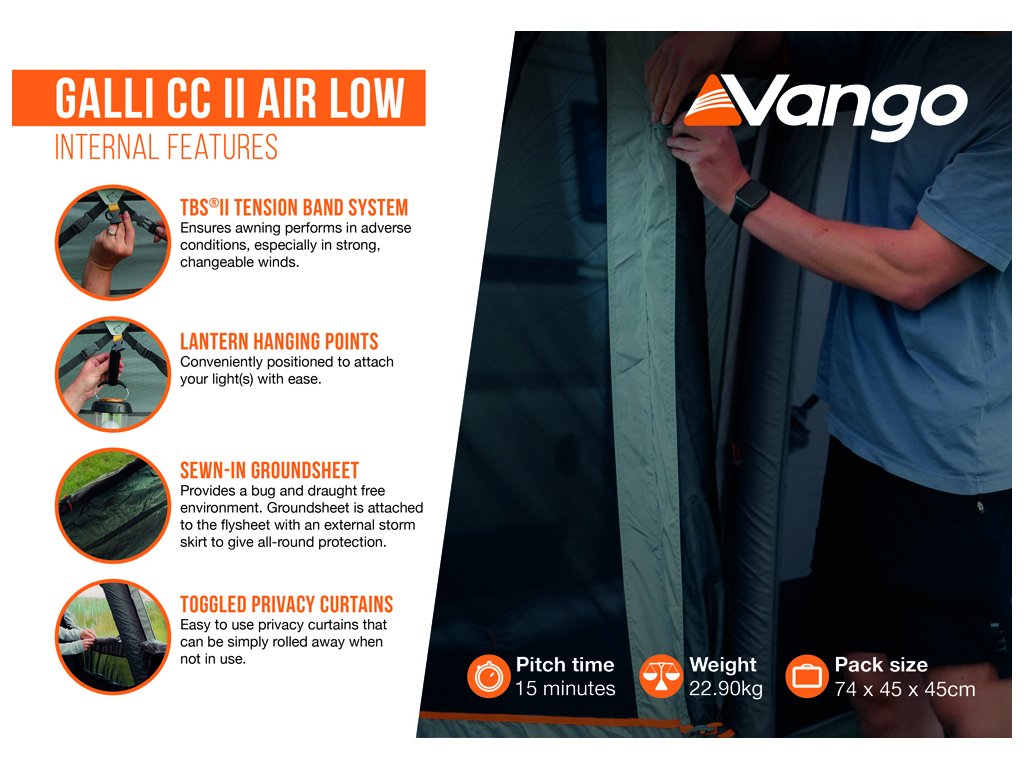 GALLI CC II AIR LOW
INTERNAL FEATURES

TBS®II TENSION BAND SYSTEM
Ensures awning performs in adverse conditions, especially in strong, changeable winds.

LANTERN HANGING POINTS
Conveniently positioned to attach your light(s) with ease.

SEWN-IN GROUNDSHEET
Provides a bug and draught free environment. Groundsheet is attached to the flysheet with an external storm skirt to give all-round protection.

TOGGLED PRIVACY CURTAINS
Easy to use privacy curtains that can be simply rolled away when not in use.

Vango

Pitch time
15 minutes

Weight
22.90kg

Pack size
74 x 45 x 45cm