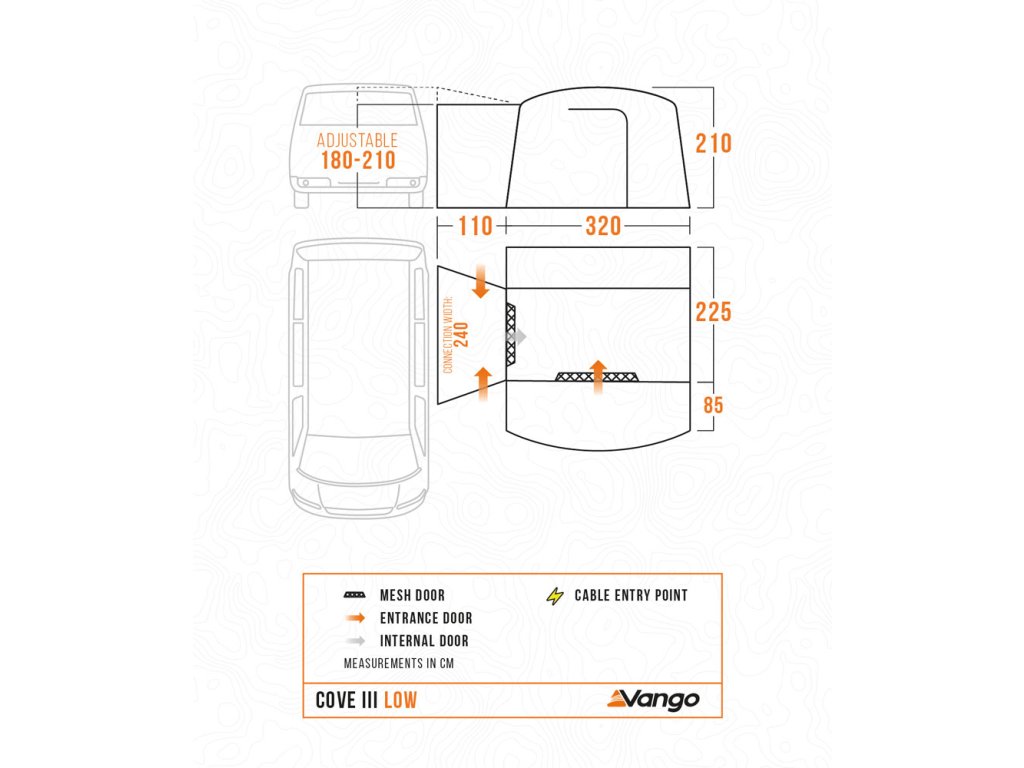 ADJUSTABLE
180-210

210

110
320

CONNECTION WIDTH:
240

225

85

MESH DOOR
ENTRANCE DOOR
INTERNAL DOOR
CABLE ENTRY POINT
MEASUREMENTS IN CM

COVE III LOW
Vango