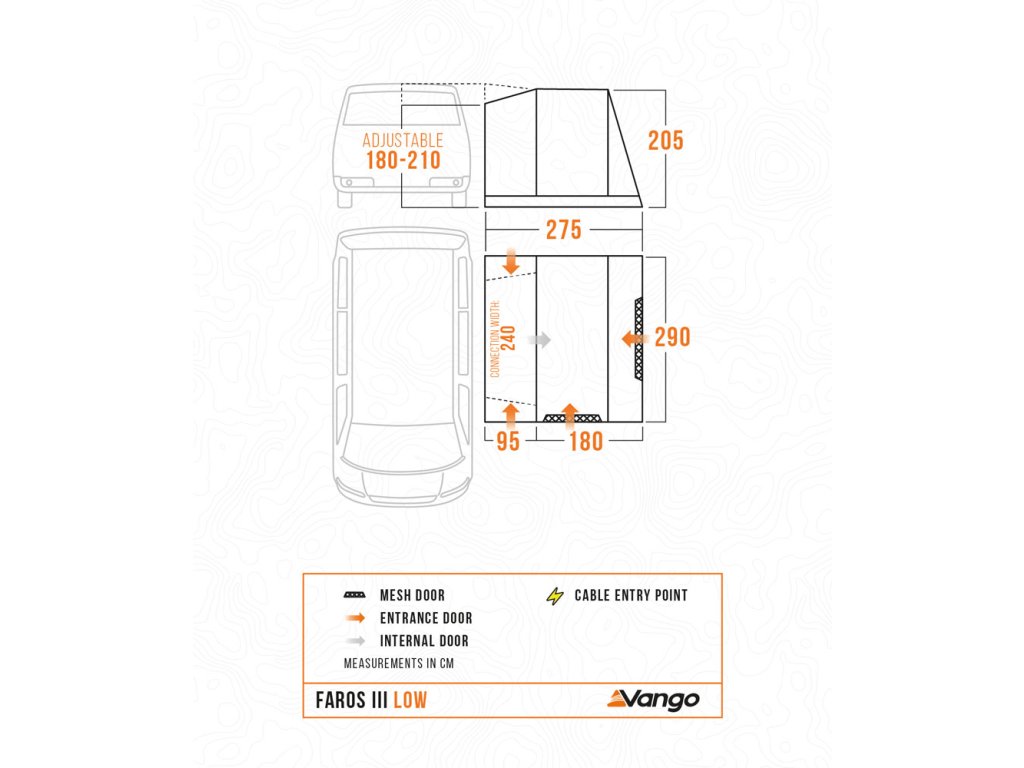 ADJUSTABLE
180-210

205

275

CONNECTION WIDTH:
240

290

95

180

MESH DOOR
ENTRANCE DOOR
INTERNAL DOOR
CABLE ENTRY POINT
MEASUREMENTS IN CM

FAROS III LOW

Vango