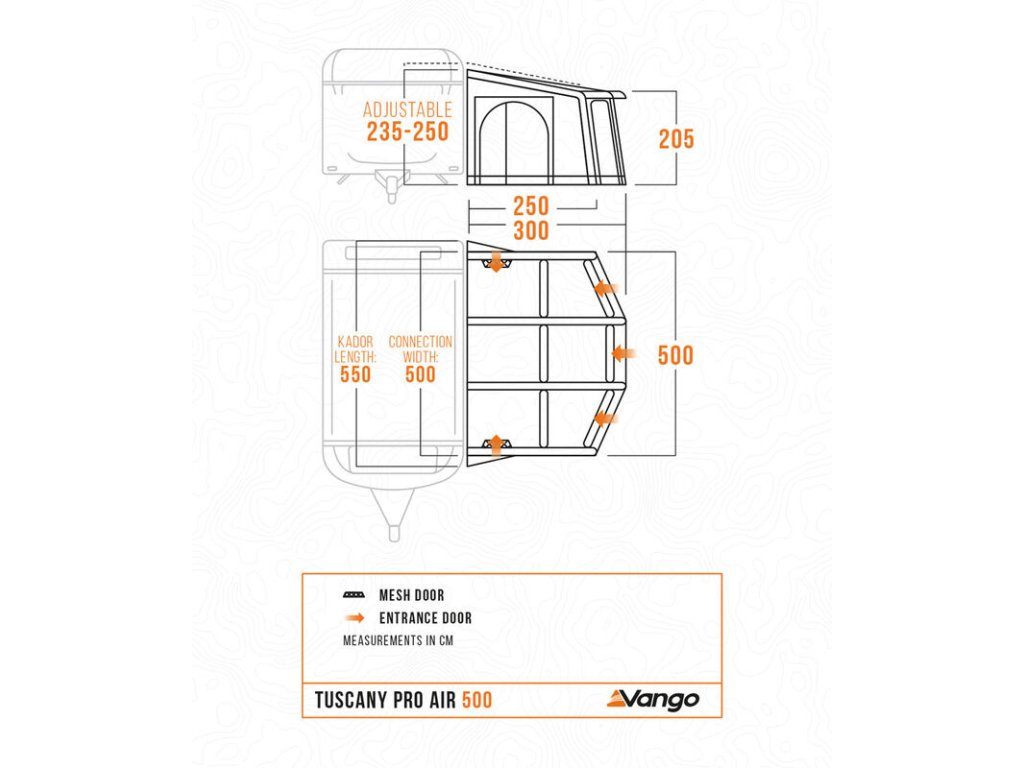 ADJUSTABLE
235-250

205

250
300

KADOR LENGTH:
550

CONNECTION WIDTH:
500

500

MESH DOOR
ENTRANCE DOOR
MEASUREMENTS IN CM

TUSCANY PRO AIR 500

Vango