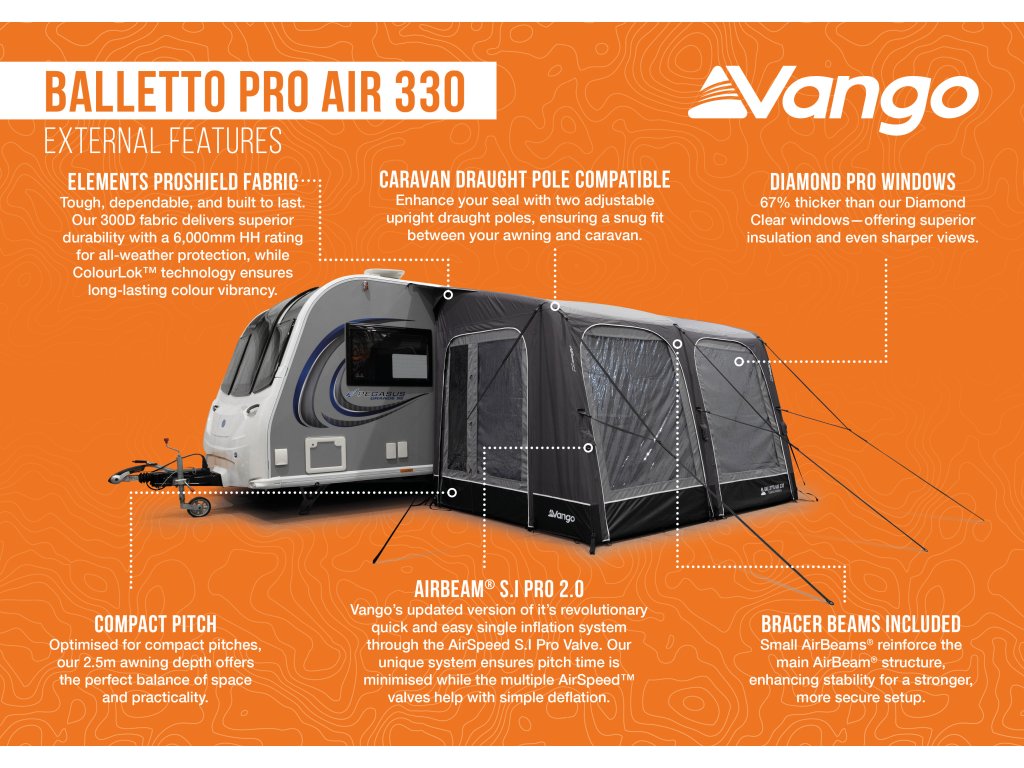 BALLETTO PRO AIR 330

EXTERNAL FEATURES

Vango

ELEMENTS PROSHIELD FABRIC

Tough, dependable, and built to last. Our 300D fabric delivers superior durability with a 6,000mm HH rating for all-weather protection, while ColourLok™ technology ensures long-lasting colour vibrancy.

CARAVAN DRAUGHT POLE COMPATIBLE

Enhance your seal with two adjustable upright draught poles, ensuring a snug fit between your awning and caravan.

DIAMOND PRO WINDOWS

67% thicker than our Diamond Clear windows—offering superior insulation and even sharper views.

PEGASUS

Vango

COMPACT PITCH

Optimised for compact pitches, our 2.5m awning depth offers the perfect balance of space and practicality.

AIRBEAM® S.I PRO 2.0

Vango's updated version of it's revolutionary quick and easy single inflation system through the AirSpeed S.I Pro Valve. Our unique system ensures pitch time is minimised while the multiple AirSpeed™ valves help with simple deflation.

BRACER BEAMS INCLUDED

Small AirBeams® reinforce the main AirBeam® structure, enhancing stability for a stronger, more secure setup.