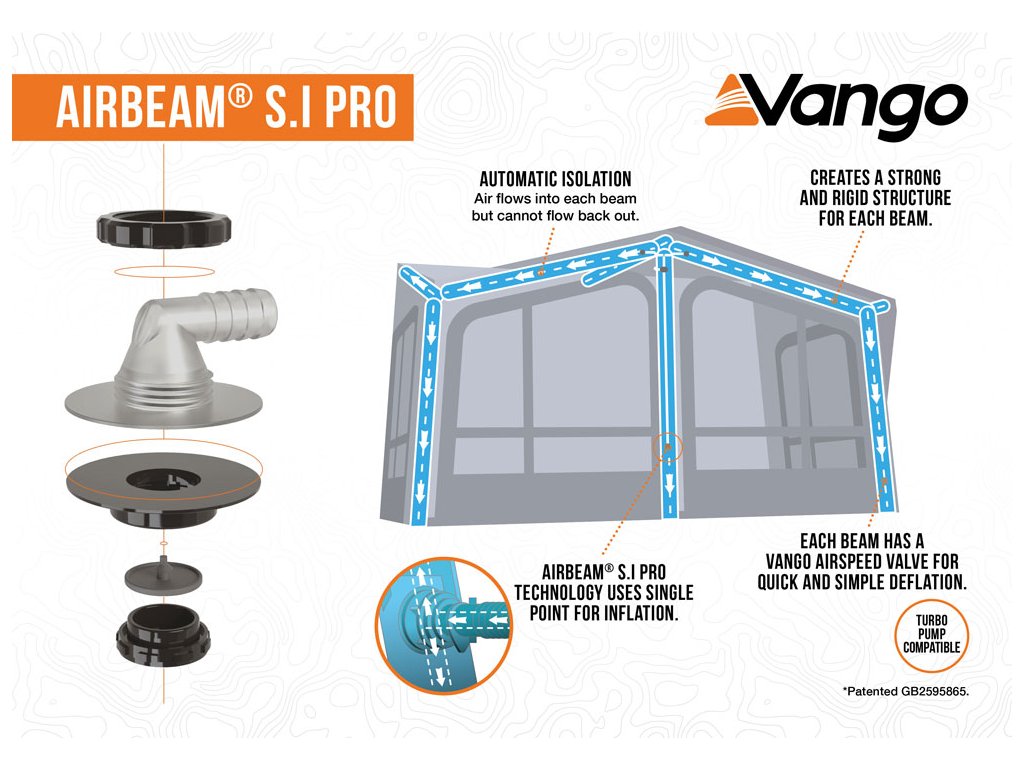 AIRBEAM® S.I PRO

Vango

AUTOMATIC ISOLATION
Air flows into each beam but cannot flow back out.

CREATES A STRONG AND RIGID STRUCTURE FOR EACH BEAM.

AIRBEAM® S.I PRO TECHNOLOGY USES SINGLE POINT FOR INFLATION.

EACH BEAM HAS A VANGO AIRSPEED VALVE FOR QUICK AND SIMPLE DEFLATION.

TURBO PUMP COMPATIBLE

*Patented GB2595865.