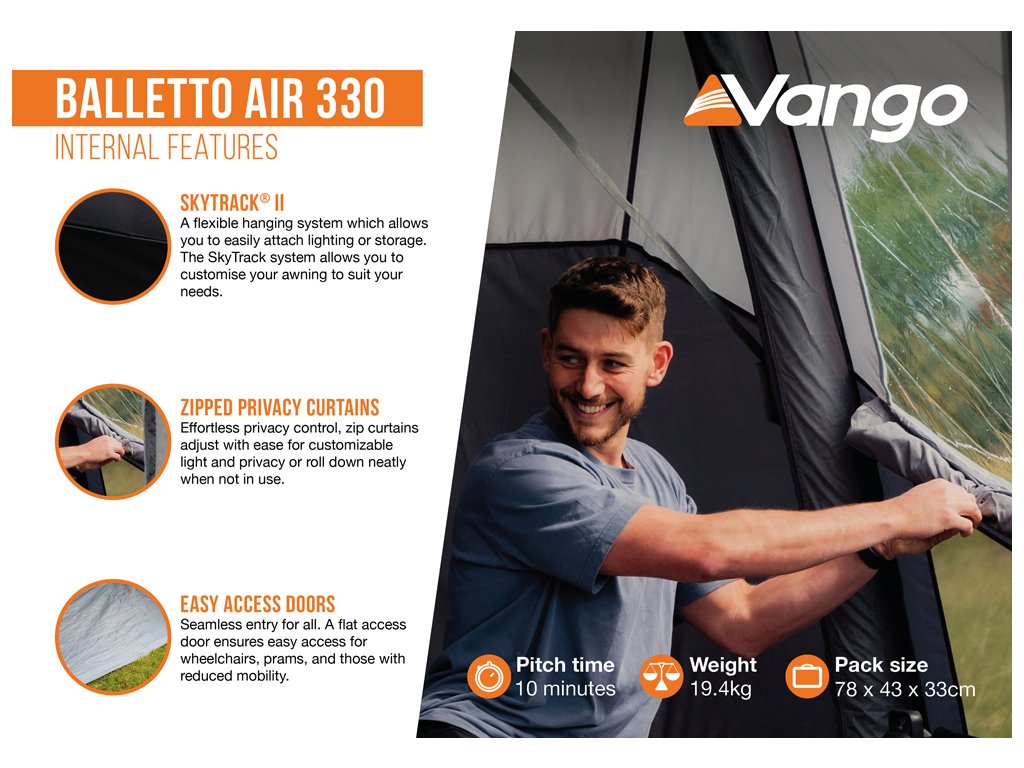 BALLETTO AIR 330
INTERNAL FEATURES

SKYTRACK® II
A flexible hanging system which allows you to easily attach lighting or storage. The SkyTrack system allows you to customise your awning to suit your needs.

ZIPPED PRIVACY CURTAINS
Effortless privacy control, zip curtains adjust with ease for customizable light and privacy or roll down neatly when not in use.

EASY ACCESS DOORS
Seamless entry for all. A flat access door ensures easy access for wheelchairs, prams, and those with reduced mobility.

Vango

Pitch time
10 minutes

Weight
19.4kg

Pack size
78 x 43 x 33cm