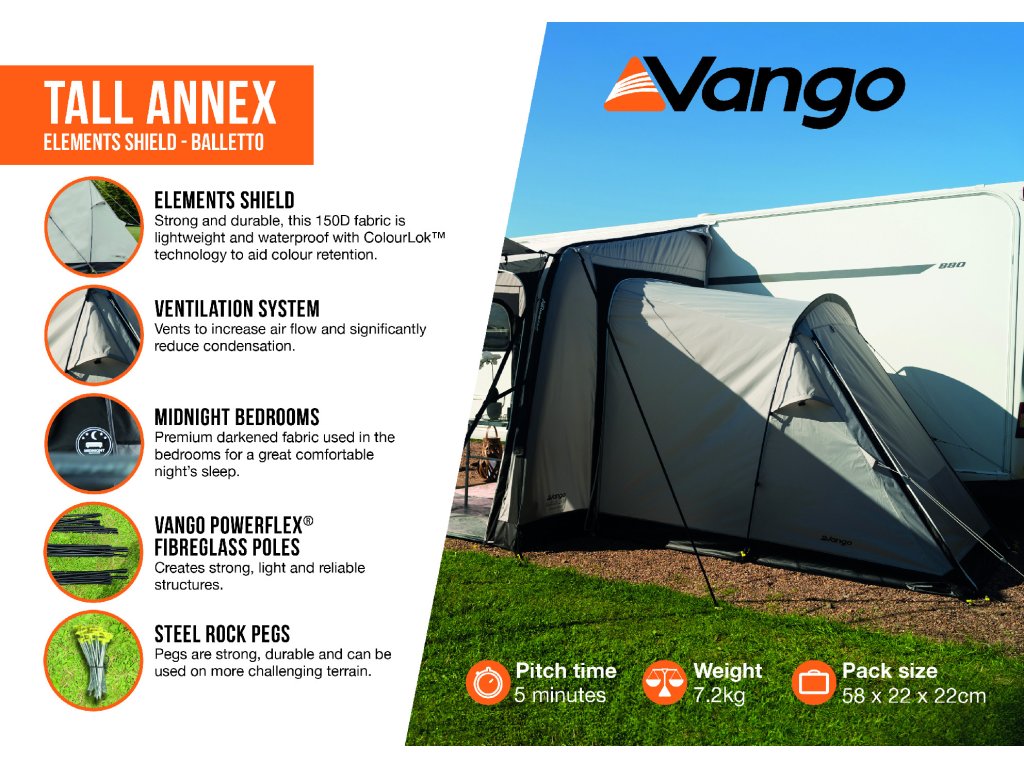 TALL ANNEX
ELEMENTS SHIELD - BALLETTO

ELEMENTS SHIELD
Strong and durable, this 150D fabric is lightweight and waterproof with ColourLok™ technology to aid colour retention.

VENTILATION SYSTEM
Vents to increase air flow and significantly reduce condensation.

MIDNIGHT BEDROOMS
Premium darkened fabric used in the bedrooms for a great comfortable night's sleep.

VANGO POWERFLEX® FIBREGLASS POLES
Creates strong, light and reliable structures.

STEEL ROCK PEGS
Pegs are strong, durable and can be used on more challenging terrain.

Vango

880

Vango

Vango

Pitch time
5 minutes

Weight
7.2kg

Pack size
58 x 22 x 22cm