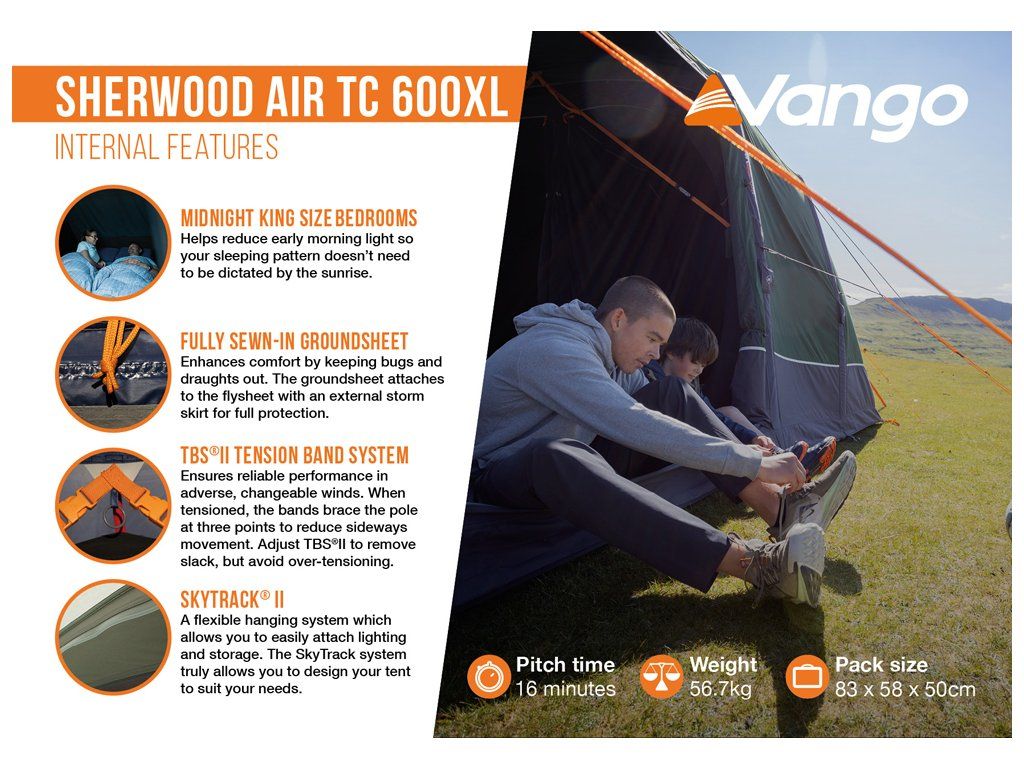 SHERWOOD AIR TC 600XL

INTERNAL FEATURES

MIDNIGHT KING SIZE BEDROOMS
Helps reduce early morning light so your sleeping pattern doesn't need to be dictated by the sunrise.

FULLY SEWN-IN GROUNDSHEET
Enhances comfort by keeping bugs and draughts out. The groundsheet attaches to the flysheet with an external storm skirt for full protection.

TBS®II TENSION BAND SYSTEM
Ensures reliable performance in adverse, changeable winds. When tensioned, the bands brace the pole at three points to reduce sideways movement. Adjust TBS®II to remove slack, but avoid over-tensioning.

SKYTRACK® II
A flexible hanging system which allows you to easily attach lighting and storage. The SkyTrack system truly allows you to design your tent to suit your needs.

Vango

Pitch time
16 minutes

Weight
56.7kg

Pack size
83 x 58 x 50cm