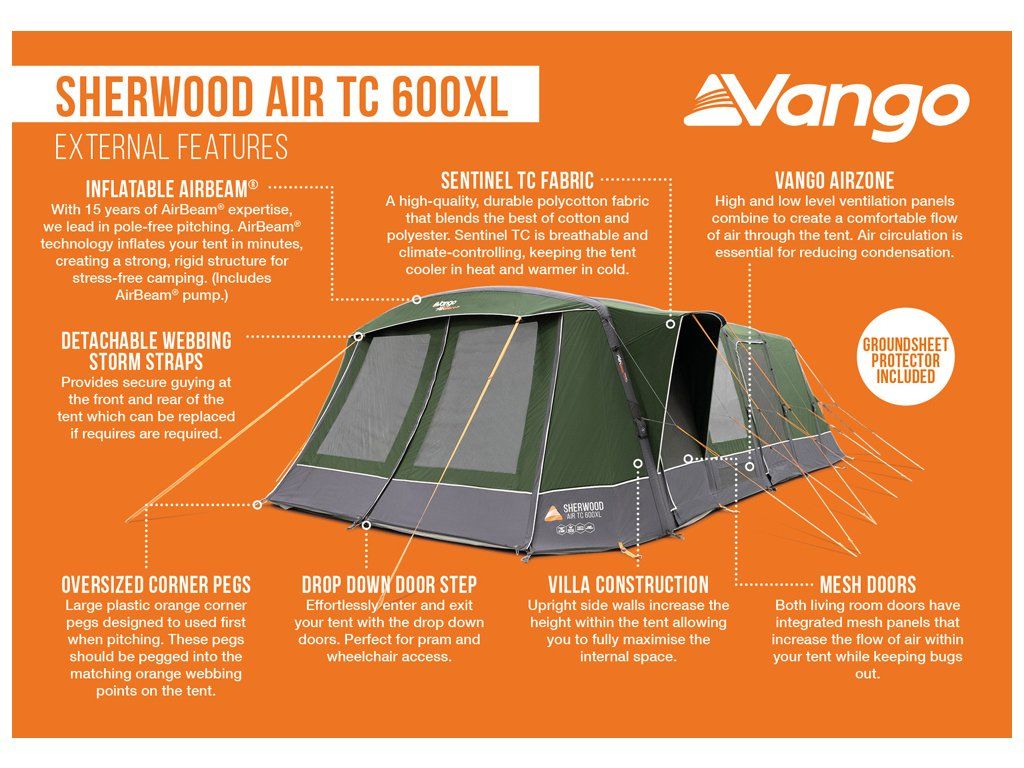 SHERWOOD AIR TC 600XL
EXTERNAL FEATURES

Vango

INFLATABLE AIRBEAM®
With 15 years of AirBeam® expertise, we lead in pole-free pitching. AirBeam® technology inflates your tent in minutes, creating a strong, rigid structure for stress-free camping. (Includes AirBeam® pump.)

SENTINEL TC FABRIC
A high-quality, durable polycotton fabric that blends the best of cotton and polyester. Sentinel TC is breathable and climate-controlling, keeping the tent cooler in heat and warmer in cold.

VANGO AIRZONE
High and low level ventilation panels combine to create a comfortable flow of air through the tent. Air circulation is essential for reducing condensation.

DETACHABLE WEBBING STORM STRAPS
Provides secure guying at the front and rear of the tent which can be replaced if requires are required.

GROUNDSHEET PROTECTOR INCLUDED

Vango

SHERWOOD AIR TC 600XL

OVERSIZED CORNER PEGS
Large plastic orange corner pegs designed to used first when pitching. These pegs should be pegged into the matching orange webbing points on the tent.

DROP DOWN DOOR STEP
Effortlessly enter and exit your tent with the drop down doors. Perfect for pram and wheelchair access.

VILLA CONSTRUCTION
Upright side walls increase the height within the tent allowing you to fully maximise the internal space.

MESH DOORS
Both living room doors have integrated mesh panels that increase the flow of air within your tent while keeping bugs out.