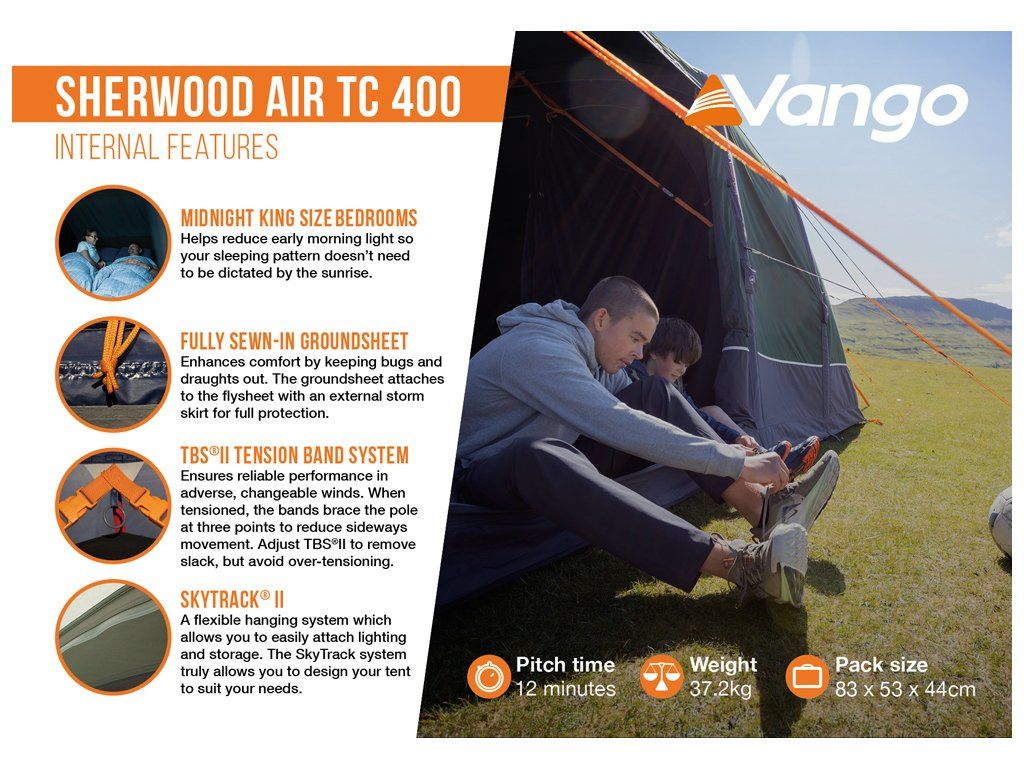 SHERWOOD AIR TC 400

INTERNAL FEATURES

MIDNIGHT KING SIZE BEDROOMS
Helps reduce early morning light so your sleeping pattern doesn't need to be dictated by the sunrise.

FULLY SEWN-IN GROUNDSHEET
Enhances comfort by keeping bugs and draughts out. The groundsheet attaches to the flysheet with an external storm skirt for full protection.

TBS®II TENSION BAND SYSTEM
Ensures reliable performance in adverse, changeable winds. When tensioned, the bands brace the pole at three points to reduce sideways movement. Adjust TBS®II to remove slack, but avoid over-tensioning.

SKYTRACK® II
A flexible hanging system which allows you to easily attach lighting and storage. The SkyTrack system truly allows you to design your tent to suit your needs.

Vango

Pitch time
12 minutes

Weight
37.2kg

Pack size
83 x 53 x 44cm