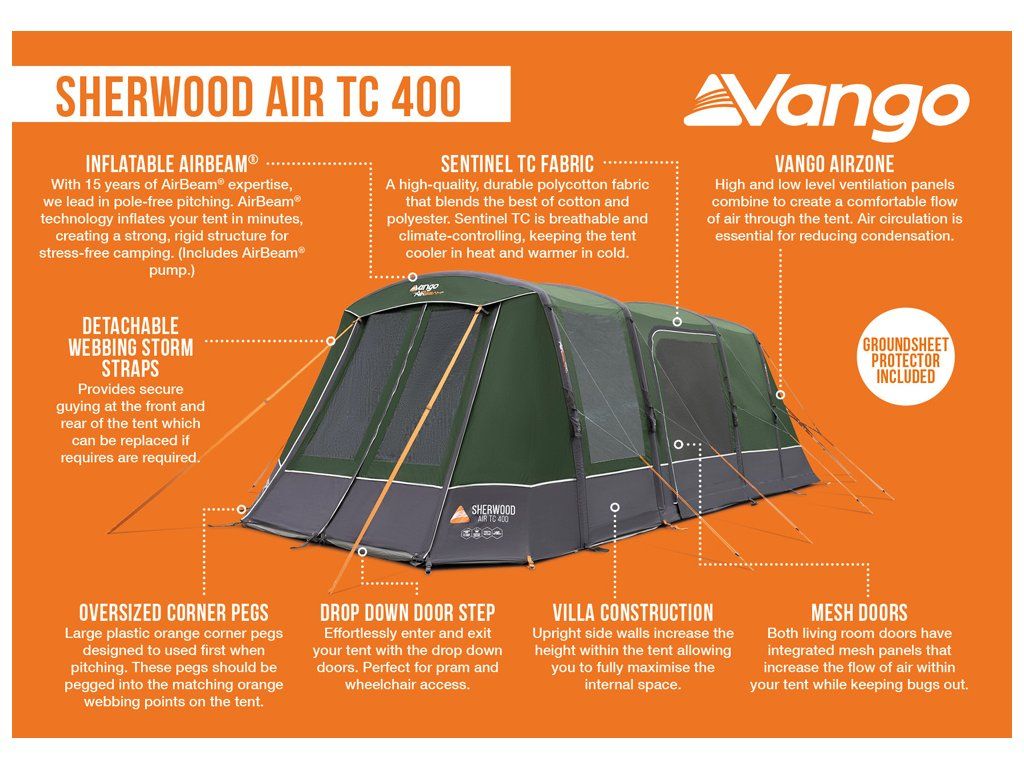 SHERWOOD AIR TC 400

Vango

INFLATABLE AIRBEAM®
With 15 years of AirBeam® expertise, we lead in pole-free pitching. AirBeam® technology inflates your tent in minutes, creating a strong, rigid structure for stress-free camping. (Includes AirBeam® pump.)

SENTINEL TC FABRIC
A high-quality, durable polycotton fabric that blends the best of cotton and polyester. Sentinel TC is breathable and climate-controlling, keeping the tent cooler in heat and warmer in cold.

VANGO AIRZONE
High and low level ventilation panels combine to create a comfortable flow of air through the tent. Air circulation is essential for reducing condensation.

DETACHABLE WEBBING STORM STRAPS
Provides secure guying at the front and rear of the tent which can be replaced if requires are required.

GROUNDSHEET PROTECTOR INCLUDED

Vango

SHERWOOD AIR TC 400

OVERSIZED CORNER PEGS
Large plastic orange corner pegs designed to used first when pitching. These pegs should be pegged into the matching orange webbing points on the tent.

DROP DOWN DOOR STEP
Effortlessly enter and exit your tent with the drop down doors. Perfect for pram and wheelchair access.

VILLA CONSTRUCTION
Upright side walls increase the height within the tent allowing you to fully maximise the internal space.

MESH DOORS
Both living room doors have integrated mesh panels that increase the flow of air within your tent while keeping bugs out.