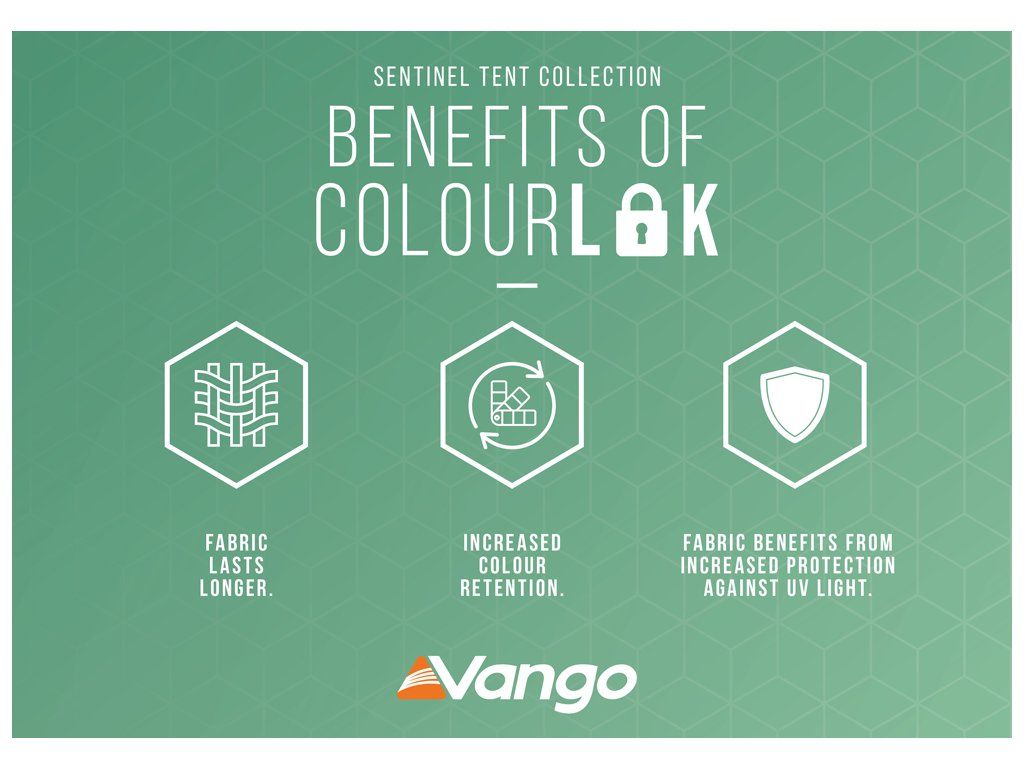 SENTINEL TENT COLLECTION

BENEFITS OF COLOURLOK

FABRIC LASTS LONGER.

INCREASED COLOUR RETENTION.

FABRIC BENEFITS FROM INCREASED PROTECTION AGAINST UV LIGHT.

Vango