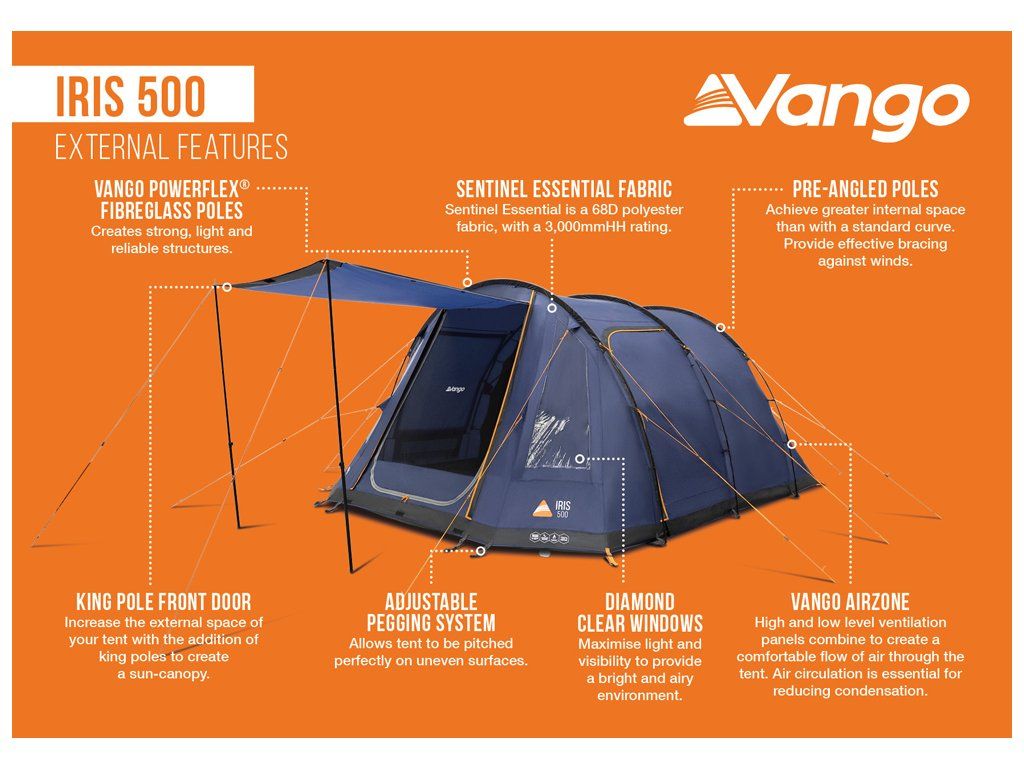 IRIS 500
EXTERNAL FEATURES

Vango

VANGO POWERFLEX® FIBREGLASS POLES
Creates strong, light and reliable structures.

SENTINEL ESSENTIAL FABRIC
Sentinel Essential is a 68D polyester fabric, with a 3,000mmHH rating.

PRE-ANGLED POLES
Achieve greater internal space than with a standard curve. Provide effective bracing against winds.

Vango

IRIS 500

KING POLE FRONT DOOR
Increase the external space of your tent with the addition of king poles to create a sun-canopy.

ADJUSTABLE PEGGING SYSTEM
Allows tent to be pitched perfectly on uneven surfaces.

DIAMOND CLEAR WINDOWS
Maximise light and visibility to provide a bright and airy environment.

VANGO AIRZONE
High and low level ventilation panels combine to create a comfortable flow of air through the tent. Air circulation is essential for reducing condensation.