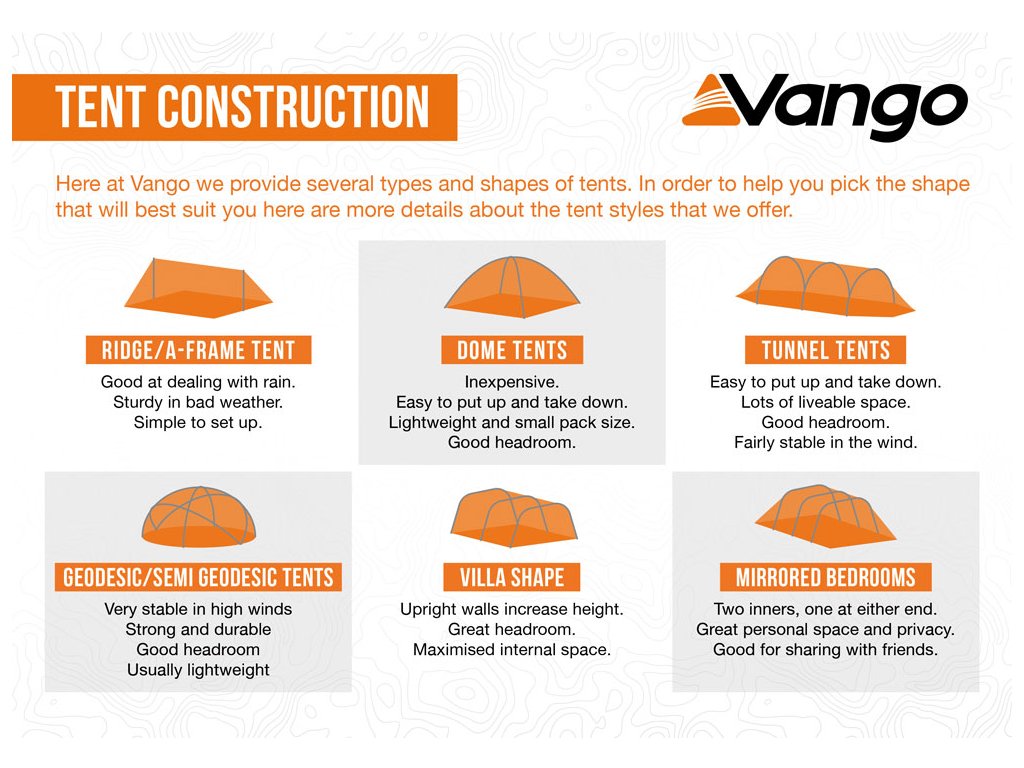 TENT CONSTRUCTION

Vango

Here at Vango we provide several types and shapes of tents. In order to help you pick the shape that will best suit you here are more details about the tent styles that we offer.

RIDGE/A-FRAME TENT

Good at dealing with rain.
Sturdy in bad weather.
Simple to set up.

DOME TENTS

Inexpensive.
Easy to put up and take down.
Lightweight and small pack size.
Good headroom.

TUNNEL TENTS

Easy to put up and take down.
Lots of liveable space.
Good headroom.
Fairly stable in the wind.

GEODESIC/SEMI GEODESIC TENTS

Very stable in high winds
Strong and durable
Good headroom
Usually lightweight

VILLA SHAPE

Upright walls increase height.
Great headroom.
Maximised internal space.

MIRRORED BEDROOMS

Two inners, one at either end.
Great personal space and privacy.
Good for sharing with friends.