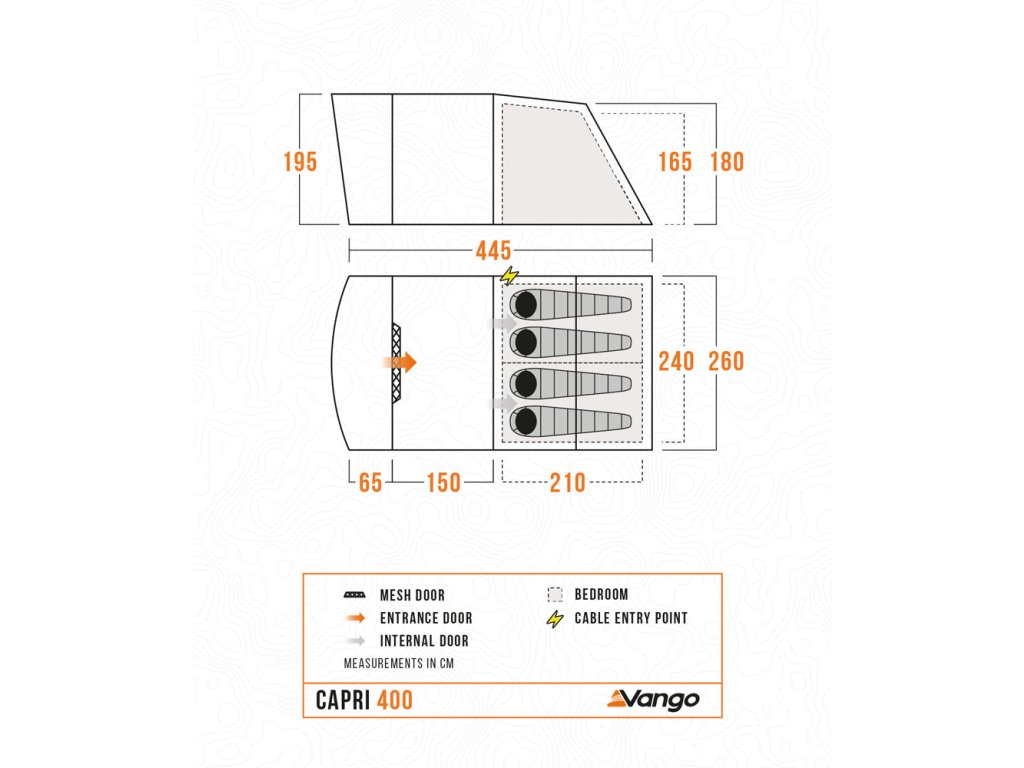 195

165 180

445

240 260

65 150 210

MESH DOOR
ENTRANCE DOOR
INTERNAL DOOR
BEDROOM
CABLE ENTRY POINT
MEASUREMENTS IN CM

CAPRI 400

Vango