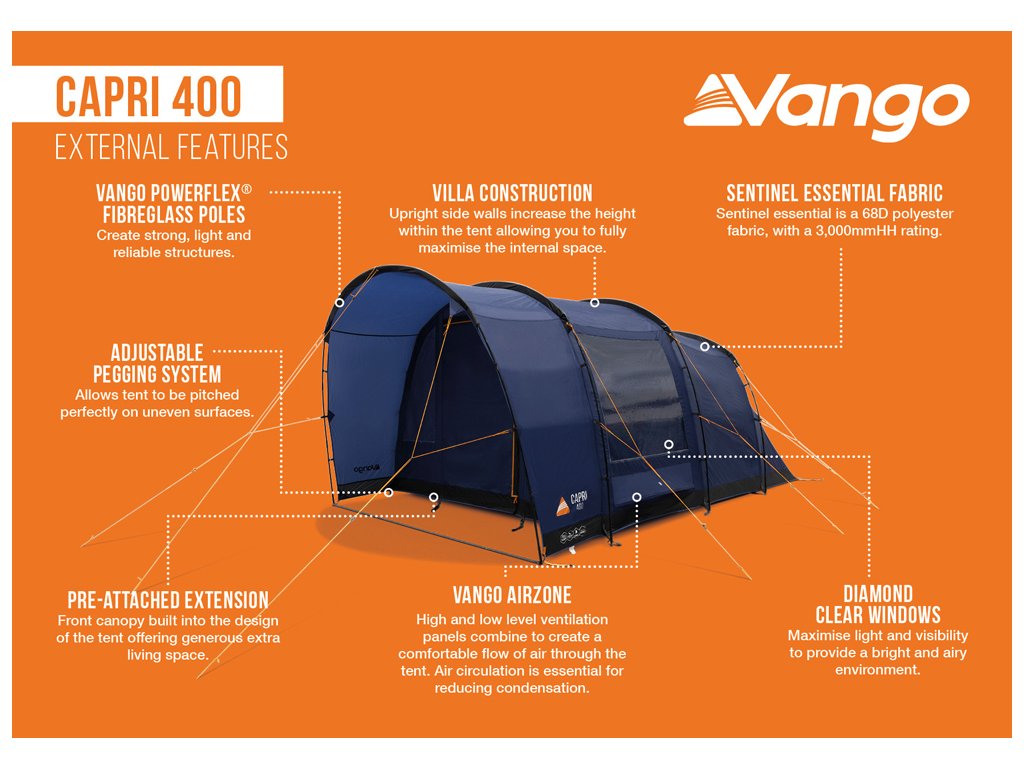 CAPRI 400
EXTERNAL FEATURES

Vango

VANGO POWERFLEX® FIBREGLASS POLES
Create strong, light and reliable structures.

VILLA CONSTRUCTION
Upright side walls increase the height within the tent allowing you to fully maximise the internal space.

SENTINEL ESSENTIAL FABRIC
Sentinel essential is a 68D polyester fabric, with a 3,000mmHH rating.

ADJUSTABLE PEGGING SYSTEM
Allows tent to be pitched perfectly on uneven surfaces.

CAPRI 400

PRE-ATTACHED EXTENSION
Front canopy built into the design of the tent offering generous extra living space.

VANGO AIRZONE
High and low level ventilation panels combine to create a comfortable flow of air through the tent. Air circulation is essential for reducing condensation.

DIAMOND CLEAR WINDOWS
Maximise light and visibility to provide a bright and airy environment.